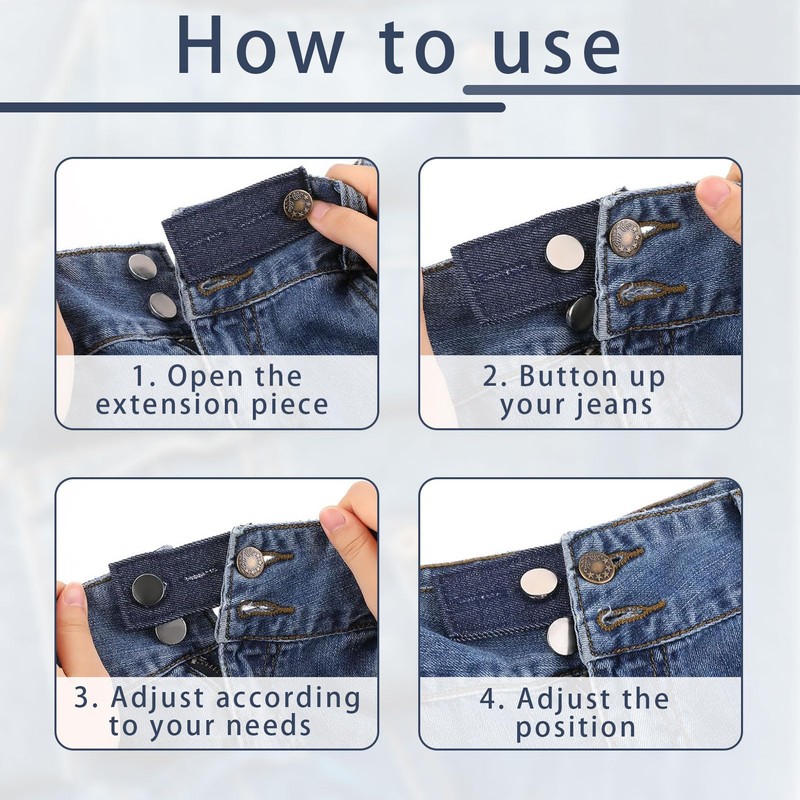 How to use

1. Open the extension piece

2. Button up your jeans

3. Adjust according to your needs

4. Adjust the position