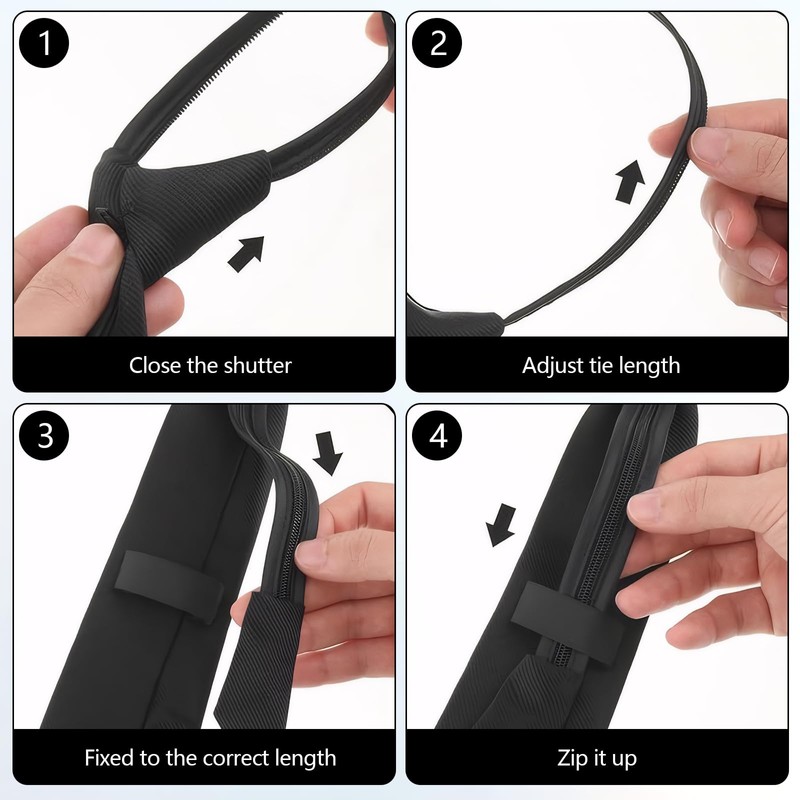 1
Close the shutter

2
Adjust tie length

3
Fixed to the correct length

4
Zip it up