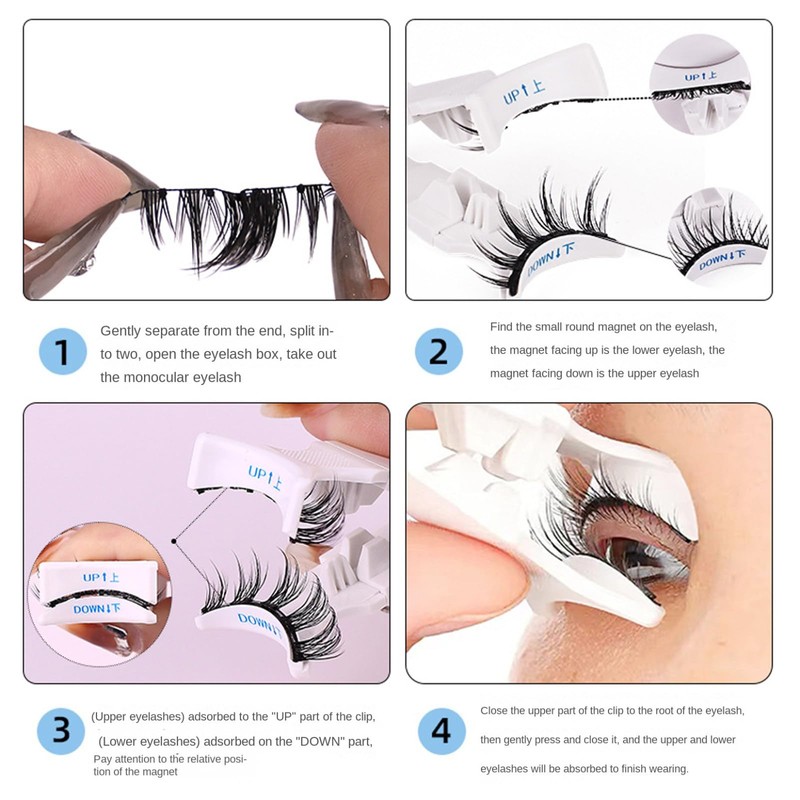 UP↑上

UP↑上

DOWN↓下

DOWN↓下

1

Gently separate from the end, split into two, open the eyelash box, take out the monocular eyelash

2

Find the small round magnet on the eyelash, the magnet facing up is the lower eyelash, the magnet facing down is the upper eyelash

UP↑上

UP↑上

DOWN↓下

DOWN↓下

3

(Upper eyelashes) adsorbed to the "UP" part of the clip,

(Lower eyelashes) adsorbed on the "DOWN" part,

Pay attention to the relative position of the magnet

4

Close the upper part of the clip to the root of the eyelash, then gently press and close it, and the upper and lower eyelashes will be absorbed to finish wearing.