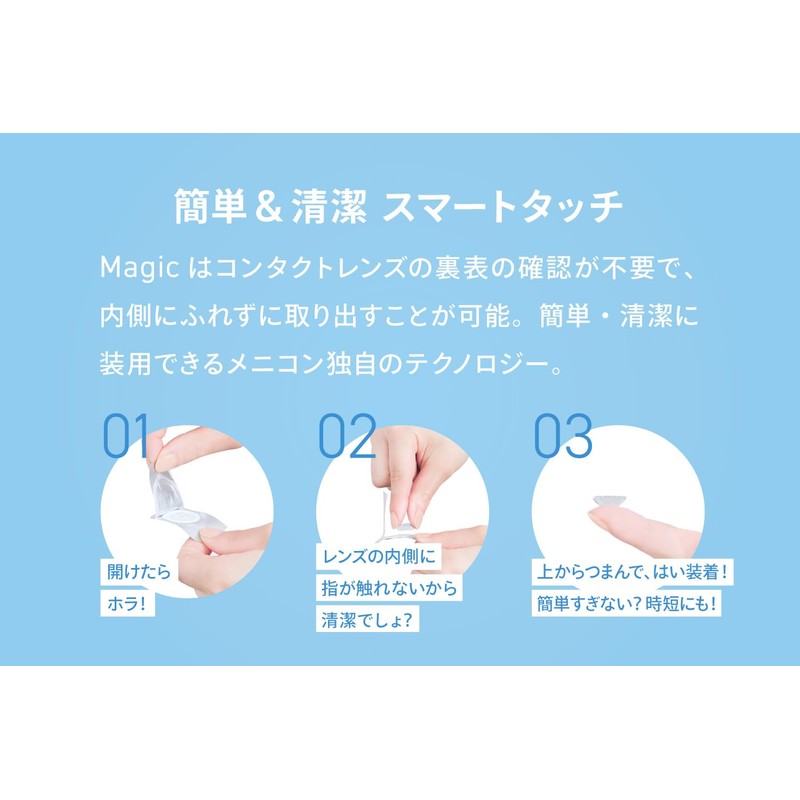 簡単＆清潔 スマートタッチ

Magic はコンタクトレンズの裏表の確認が不要で、内側にふれずに取り出すことが可能。簡単・清潔に装用できるメニコン独自のテクノロジー。

01

開けたら
ホラ！

02

レンズの内側に
指が触れないから
清潔でしょ？

03

上からつまんで、はい装着！
簡単すぎない？時短にも！