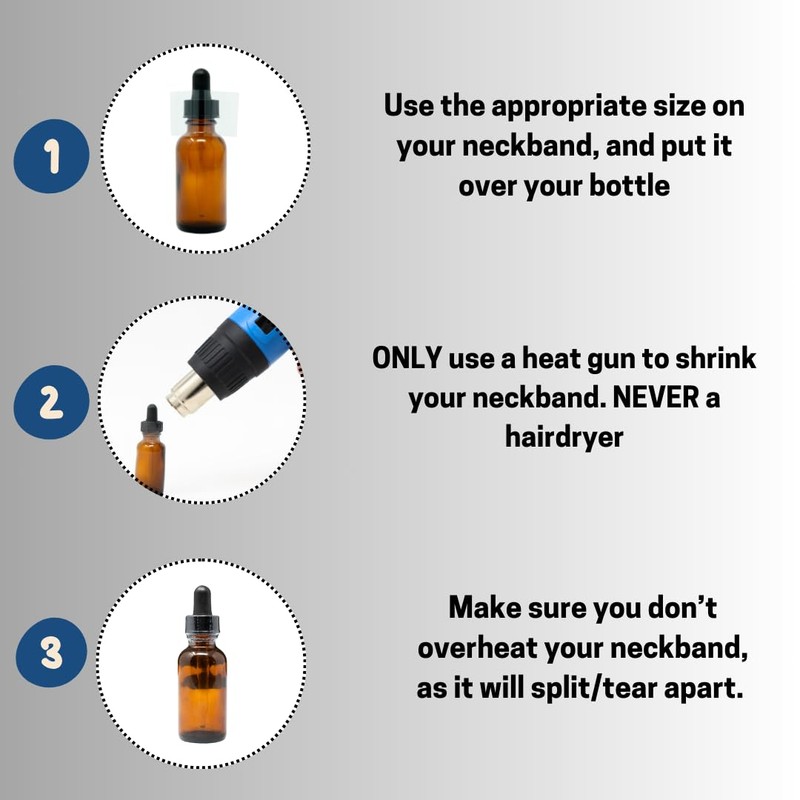 1

Use the appropriate size on your neckband, and put it over your bottle

2

ONLY use a heat gun to shrink your neckband. NEVER a hairdryer

3

Make sure you don't overheat your neckband, as it will split/tear apart.