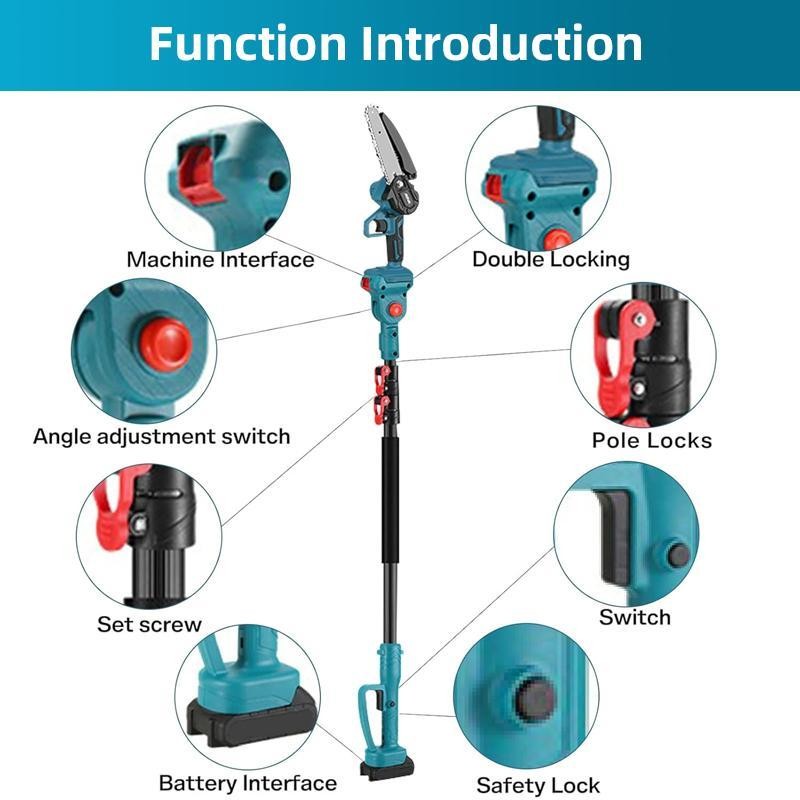 Function Introduction

Machine Interface

Double Locking

Angle adjustment switch

Pole Locks

Set screw

Switch

Battery Interface

Safety Lock