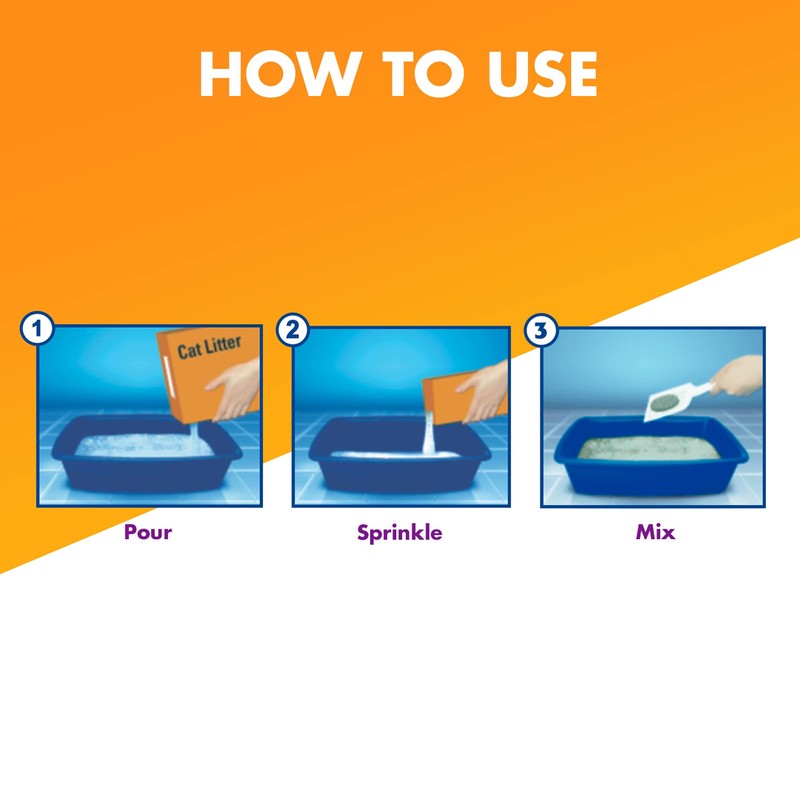 HOW TO USE

1
Cat Litter
Pour

2
Sprinkle

3
Mix