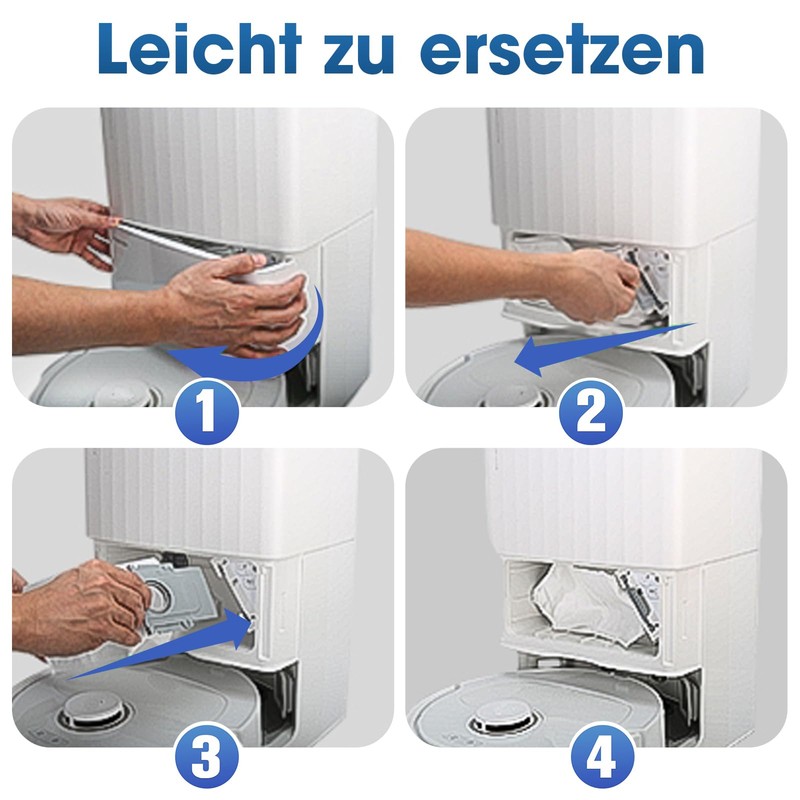 Leicht zu ersetzen

1

2

3

4