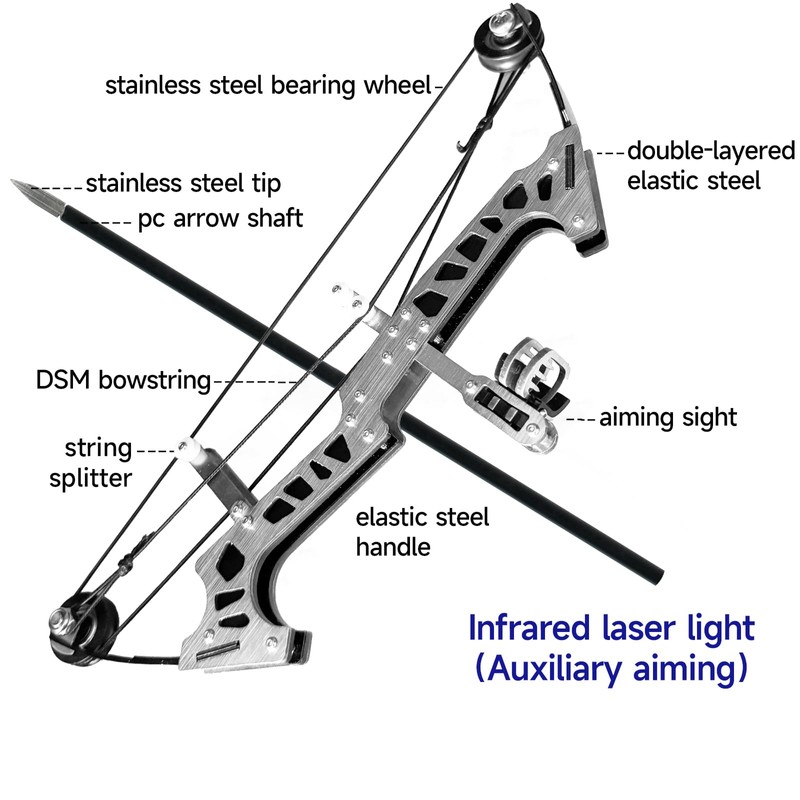 stainless steel bearing wheel

double-layered elastic steel

stainless steel tip

pc arrow shaft

DSM bowstring

aiming sight

string splitter

elastic steel handle

Infrared laser light
(Auxiliary aiming)