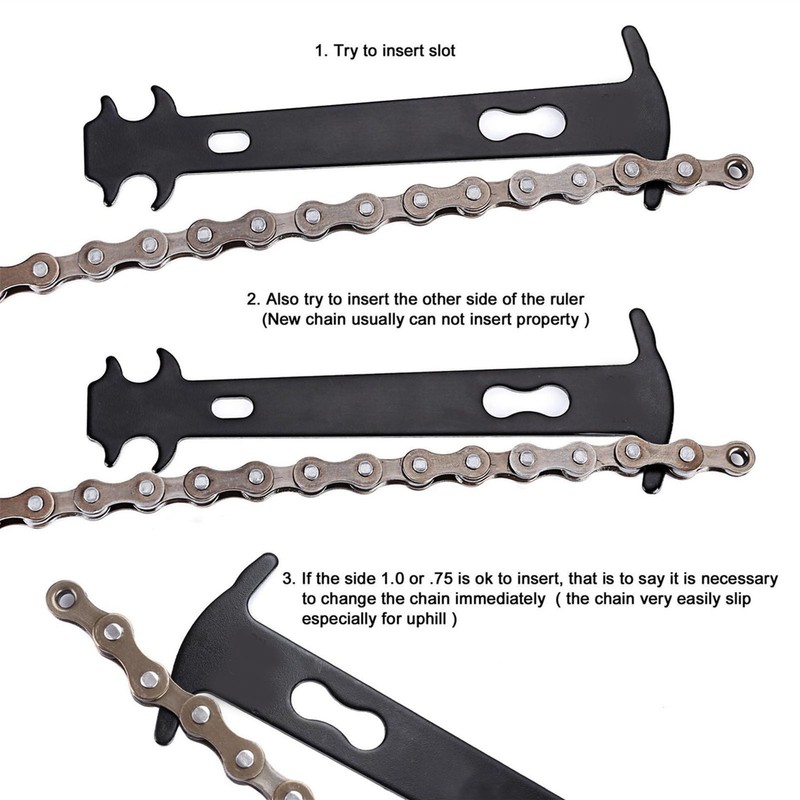 1. Try to insert slot

2. Also try to insert the other side of the ruler (New chain usually can not insert property )

3. If the side 1.0 or .75 is ok to insert, that is to say it is necessary to change the chain immediately ( the chain very easily slip especially for uphill )