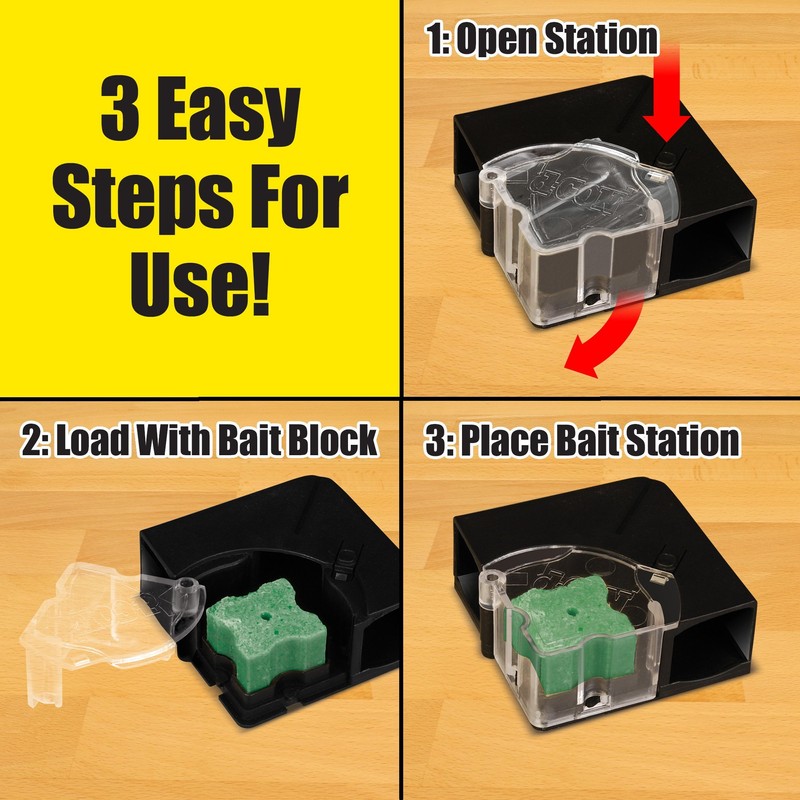 3 Easy Steps For Use!

1: Open Station

2: Load With Bait Block

3: Place Bait Station