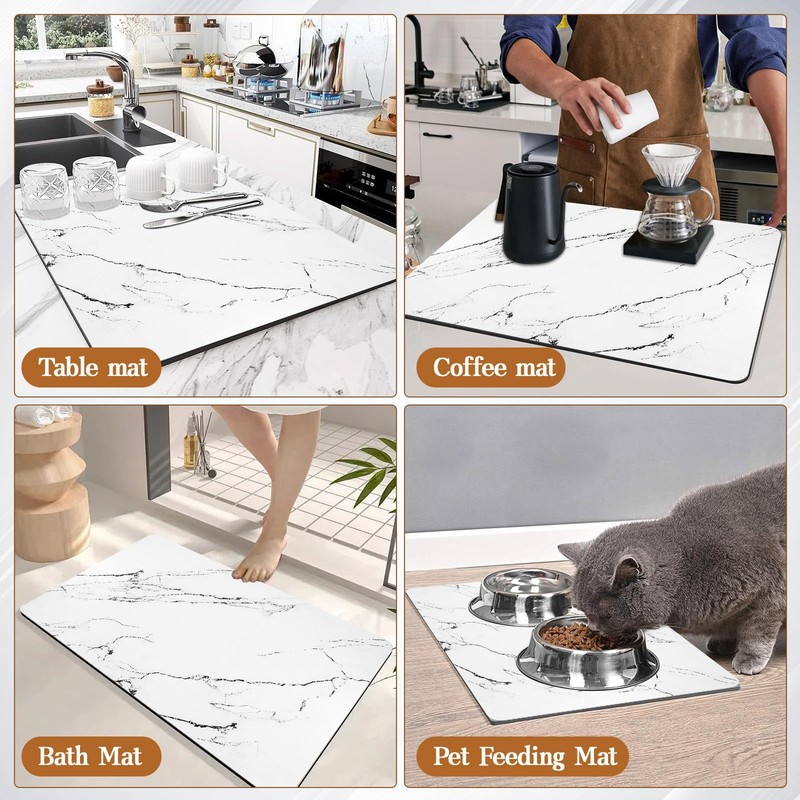 Table mat

Coffee mat

Bath Mat

Pet Feeding Mat