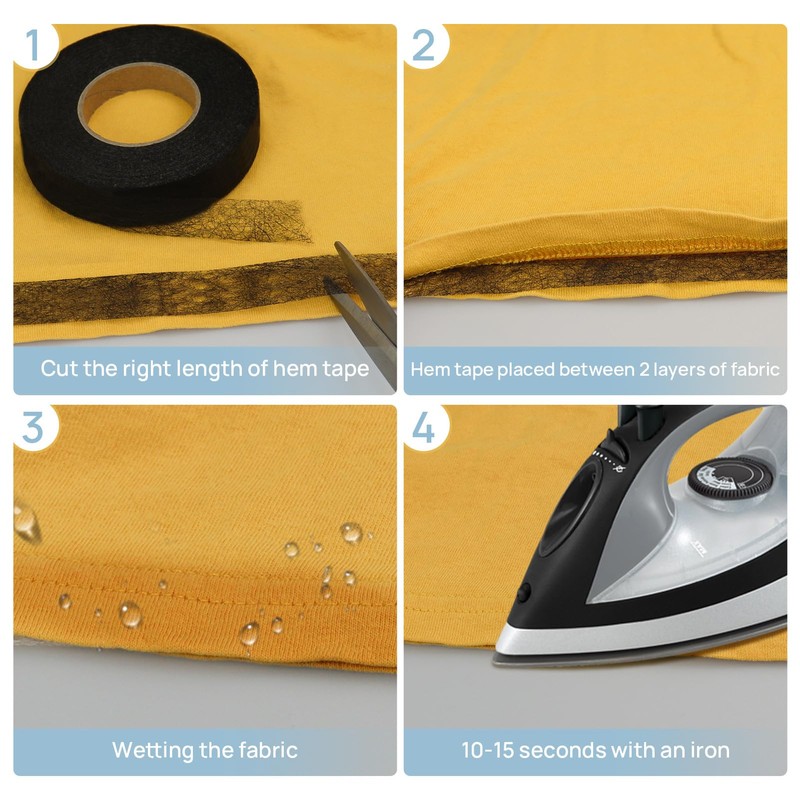 1

Cut the right length of hem tape

2

Hem tape placed between 2 layers of fabric

3

Wetting the fabric

4

10-15 seconds with an iron