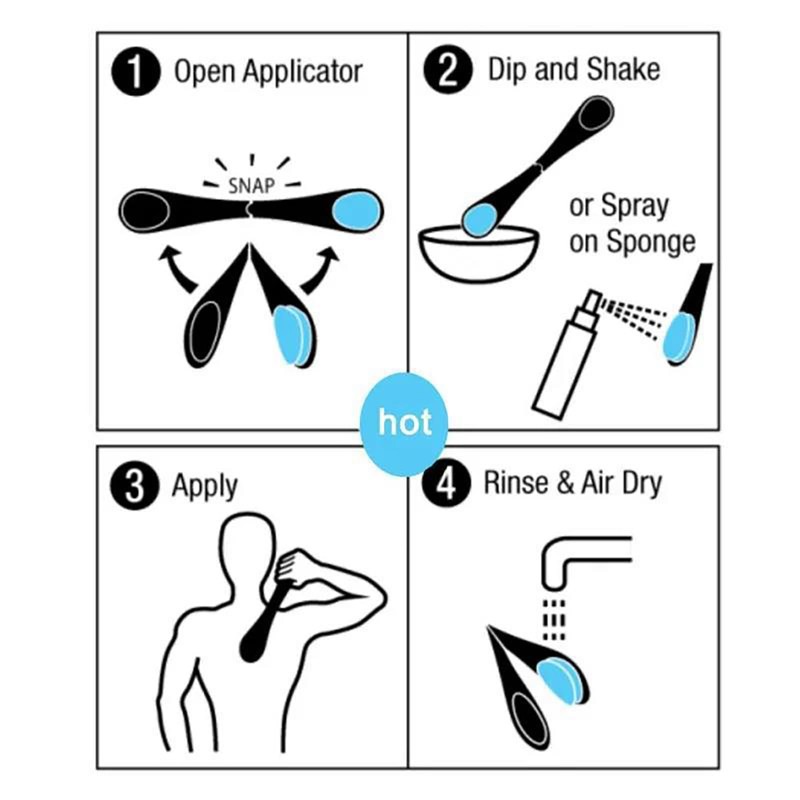 1 Open Applicator

SNAP

2 Dip and Shake

or Spray on Sponge

hot

3 Apply

4 Rinse & Air Dry