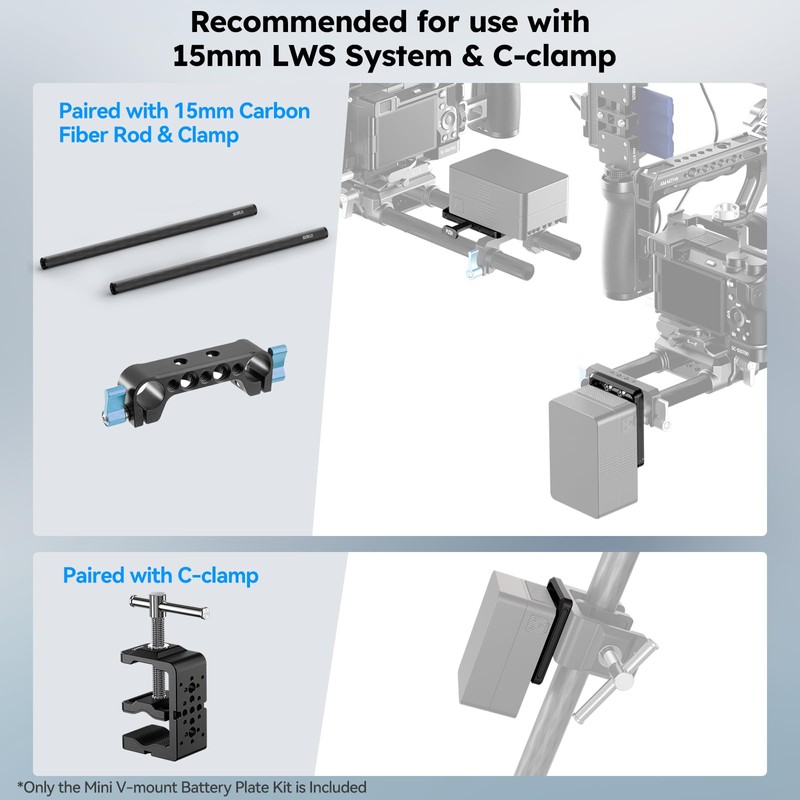 Recommended for use with
15mm LWS System & C-clamp

Paired with 15mm Carbon Fiber Rod & Clamp

Paired with C-clamp

*Only the Mini V-mount Battery Plate Kit is Included