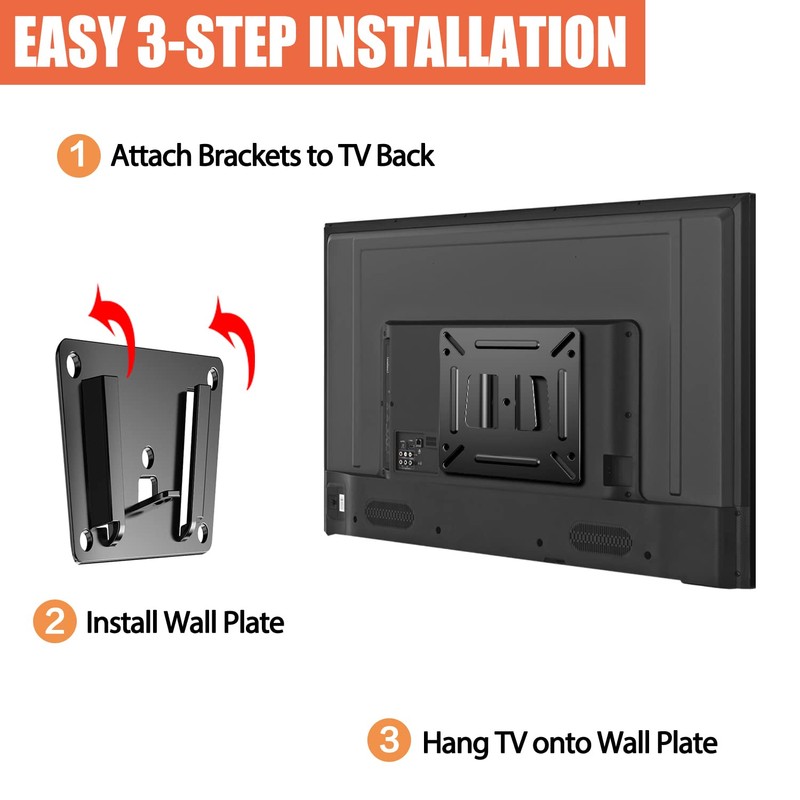 EASY 3-STEP INSTALLATION

1 Attach Brackets to TV Back

2 Install Wall Plate

3 Hang TV onto Wall Plate