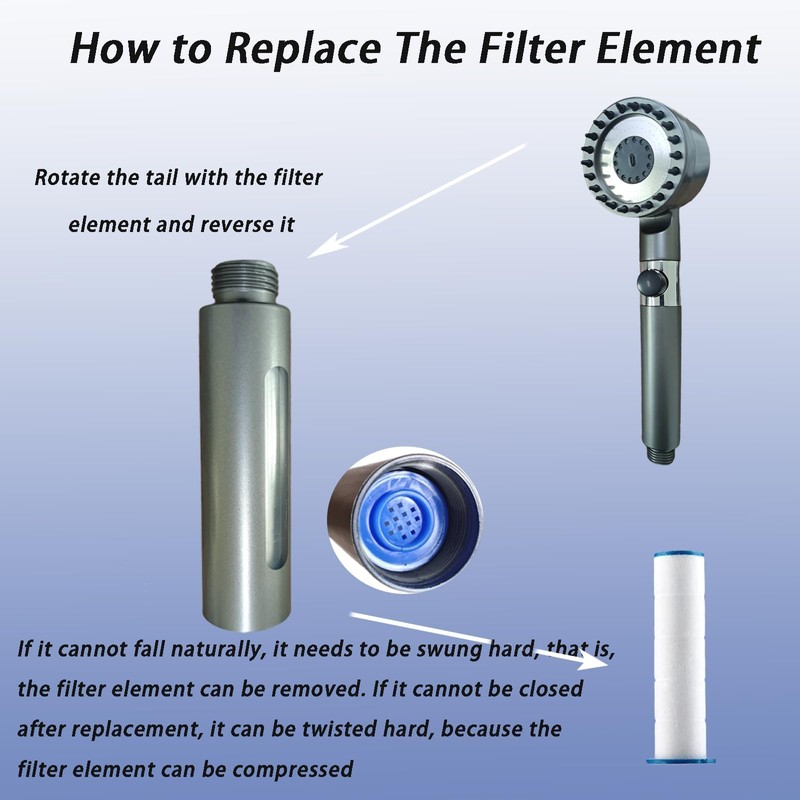 How to Replace The Filter Element

Rotate the tail with the filter element and reverse it

If it cannot fall naturally, it needs to be swung hard, that is, the filter element can be removed. If it cannot be closed after replacement, it can be twisted hard, because the filter element can be compressed