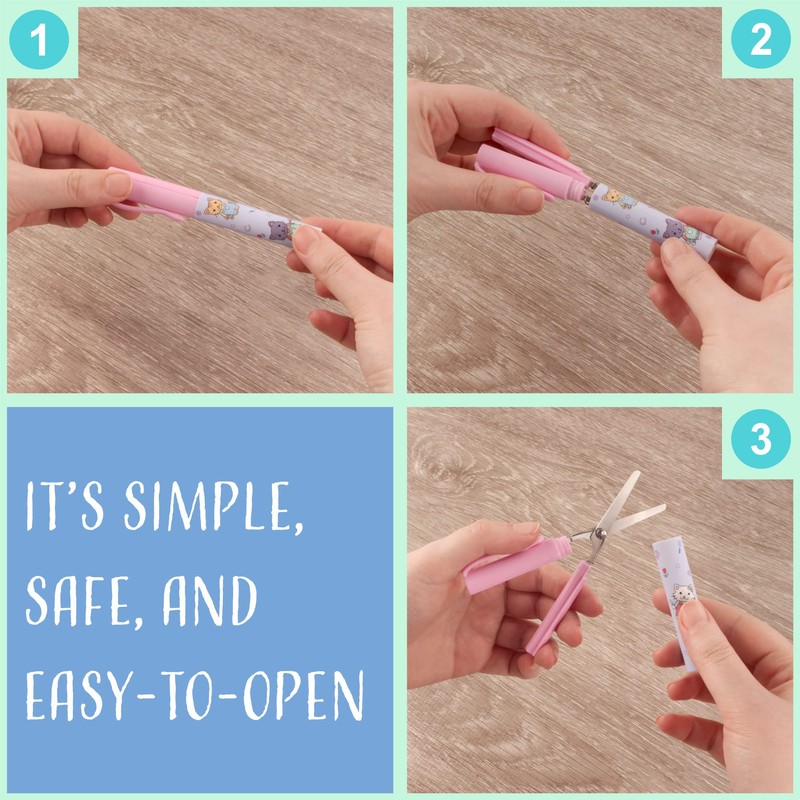 1

2

IT'S SIMPLE, SAFE, AND EASY-TO-OPEN

3