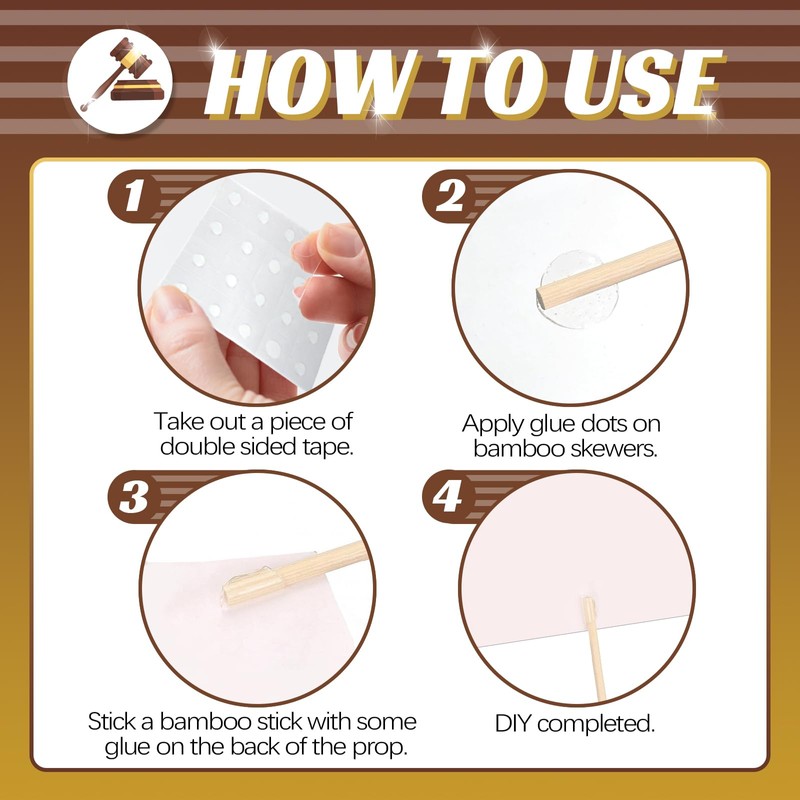 HOW TO USE

1

Take out a piece of double sided tape.

2

Apply glue dots on bamboo skewers.

3

Stick a bamboo stick with some glue on the back of the prop.

4

DIY completed.