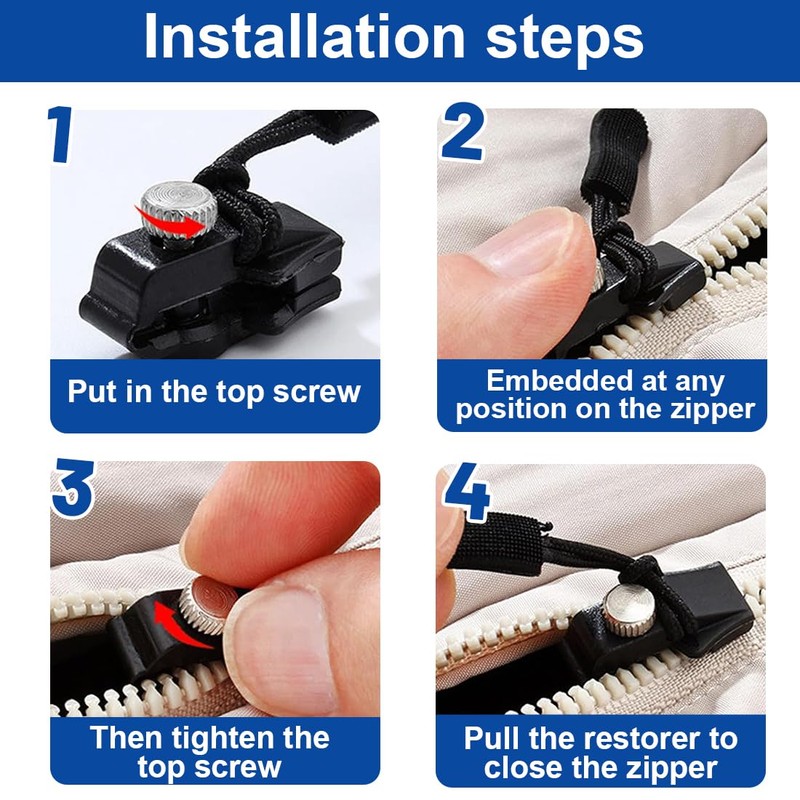 Installation steps

1

Put in the top screw

2

Embedded at any position on the zipper

3

Then tighten the top screw

4

Pull the restorer to close the zipper