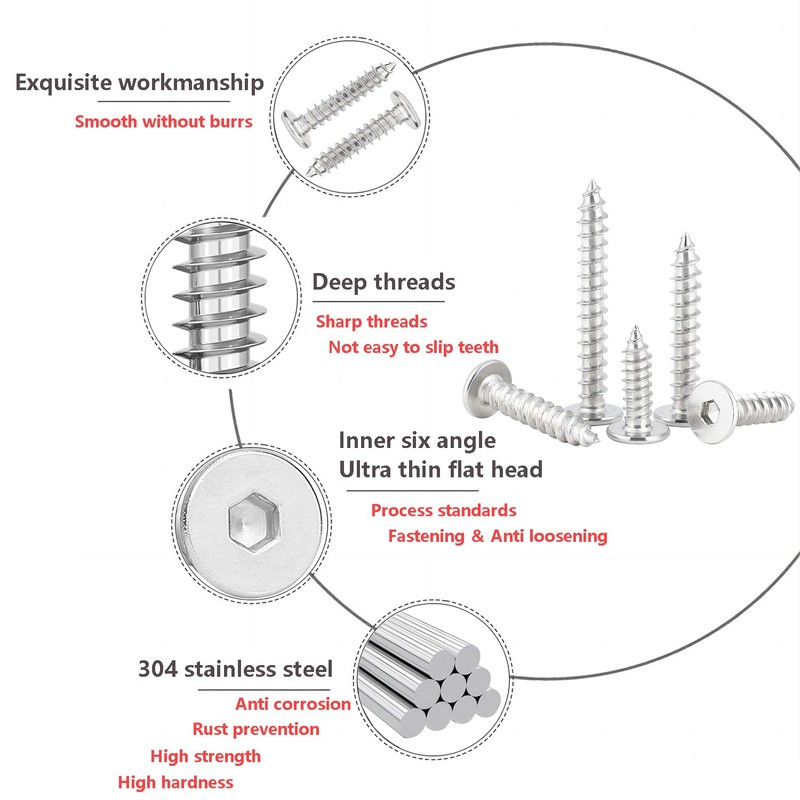 Exquisite workmanship
Smooth without burrs

Deep threads
Sharp threads
Not easy to slip teeth

Inner six angle
Ultra thin flat head
Process standards
Fastening & Anti loosening

304 stainless steel
Anti corrosion
Rust prevention
High strength
High hardness