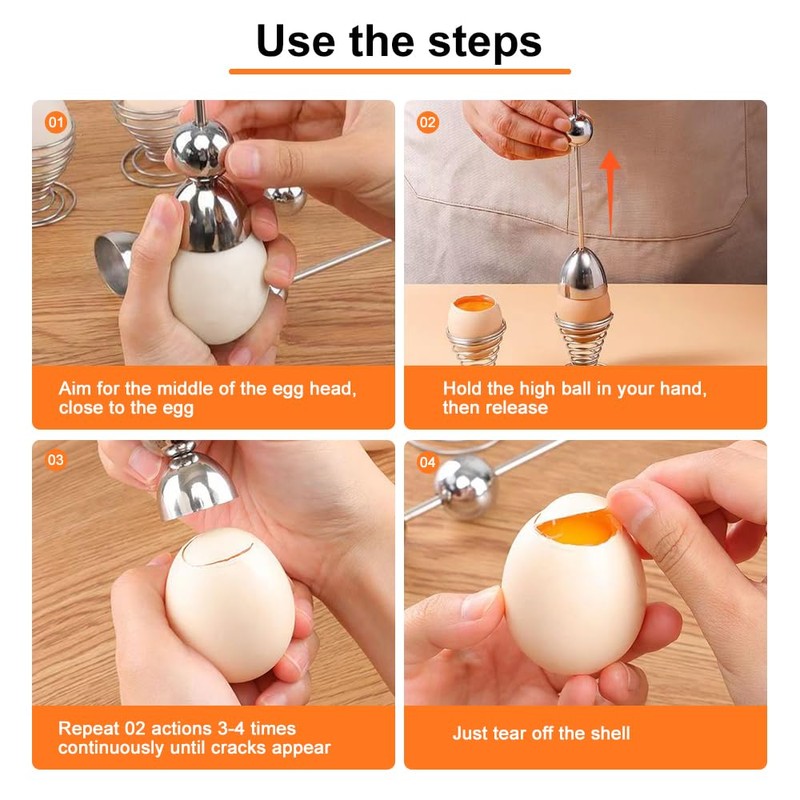 Use the steps

01

Aim for the middle of the egg head, close to the egg

02

Hold the high ball in your hand, then release

03

Repeat 02 actions 3-4 times continuously until cracks appear

04

Just tear off the shell