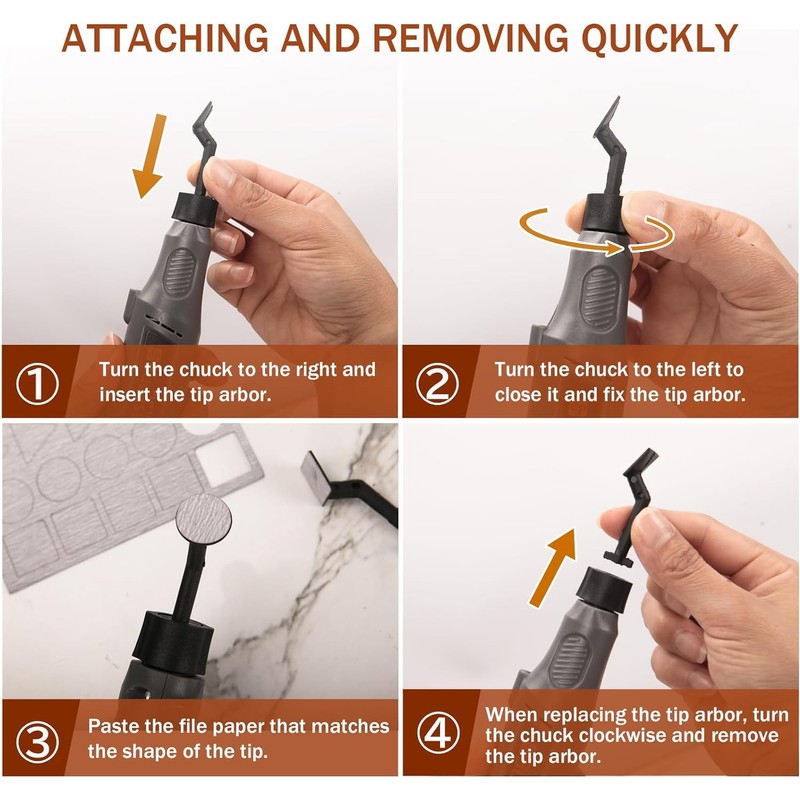 ATTACHING AND REMOVING QUICKLY

① Turn the chuck to the right and insert the tip arbor.

② Turn the chuck to the left to close it and fix the tip arbor.

③ Paste the file paper that matches the shape of the tip.

④ When replacing the tip arbor, turn the chuck clockwise and remove the tip arbor.