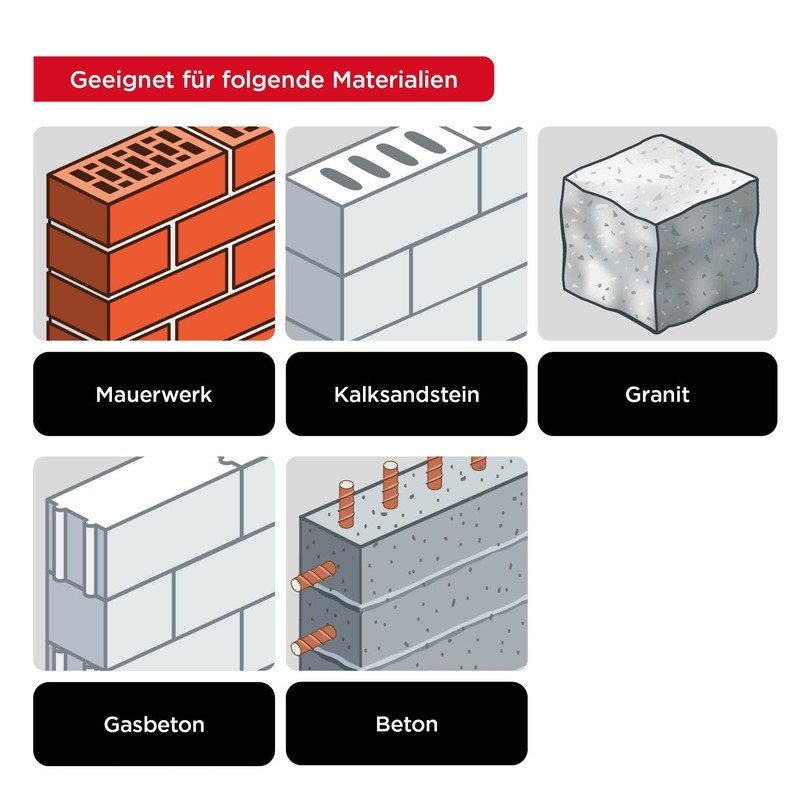 Geeignet für folgende Materialien

Mauerwerk

Kalksandstein

Granit

Gasbeton

Beton