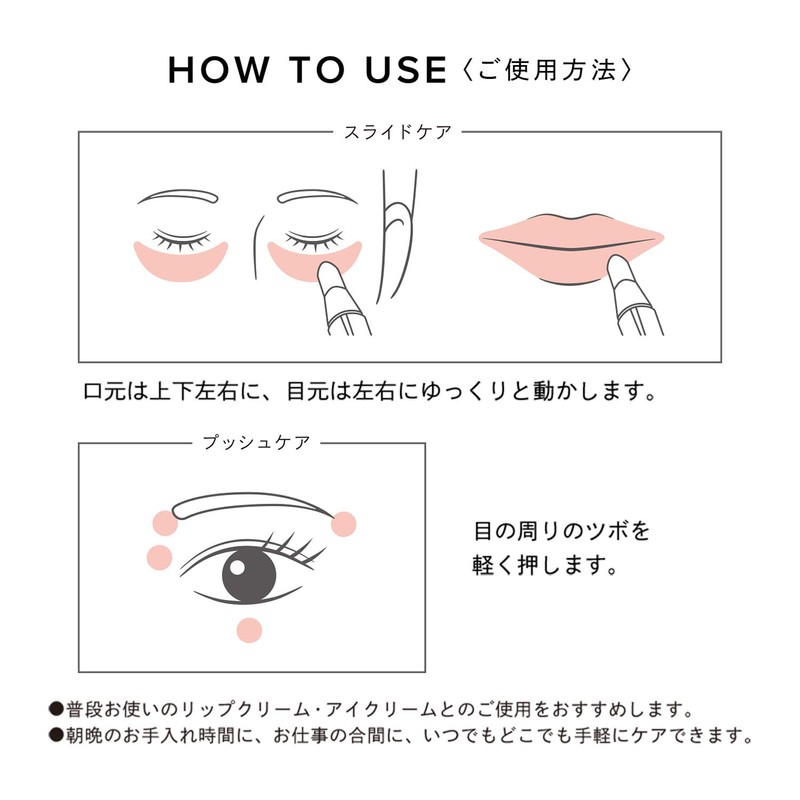 HOW TO USE〈ご使用方法〉

スライドケア

口元は上下左右に、目元は左右にゆっくりと動かします。

プッシュケア

目の周りのツボを軽く押します。

●普段お使いのリップクリーム・アイクリームとのご使用をおすすめします。
●朝晩のお手入れ時間に、お仕事の合間に、いつでもどこでも手軽にケアできます。