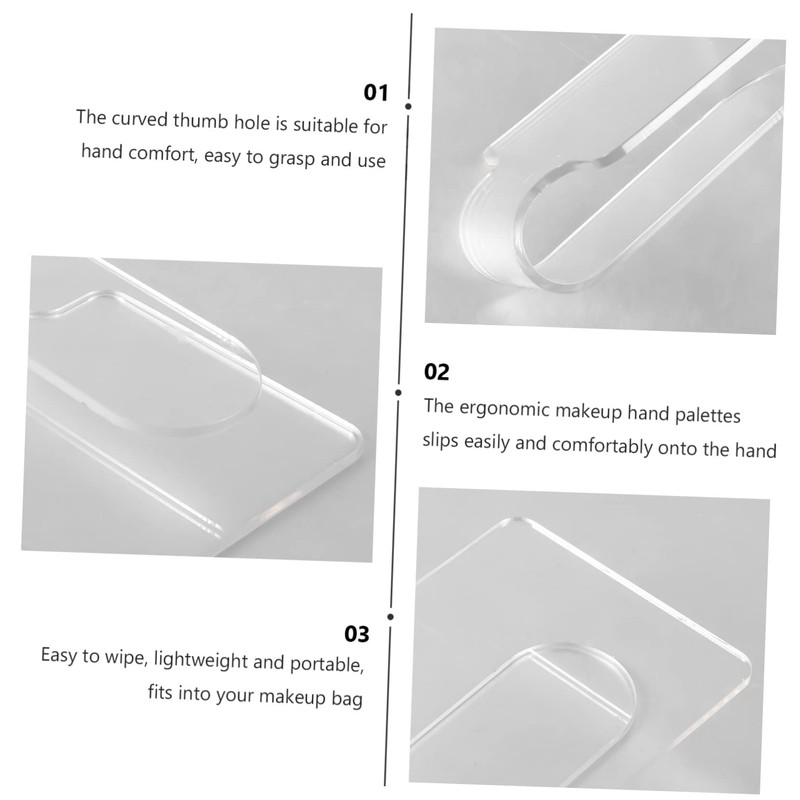 01
The curved thumb hole is suitable for hand comfort, easy to grasp and use

02
The ergonomic makeup hand palettes slips easily and comfortably onto the hand

03
Easy to wipe, lightweight and portable, fits into your makeup bag