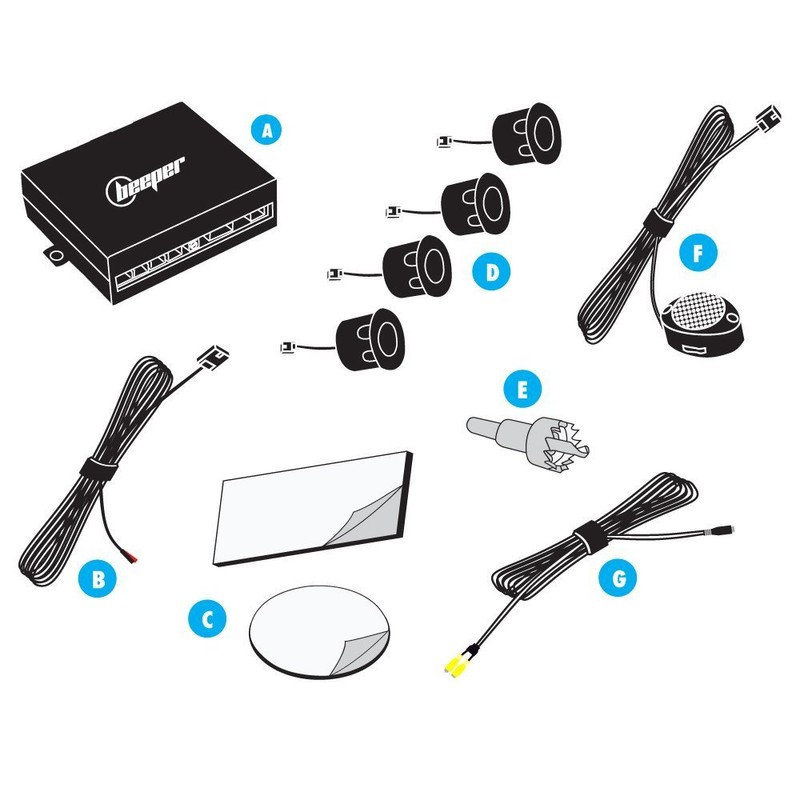 beeper
A
D
F
E
B
C
G