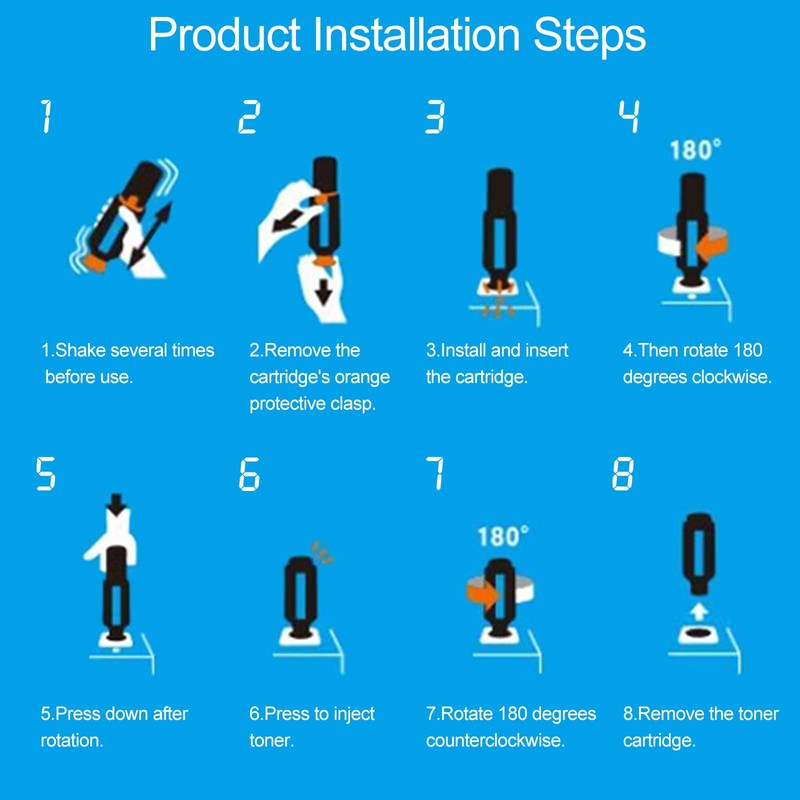 Product Installation Steps

1

1.Shake several times before use.

2

2.Remove the cartridge's orange protective clasp.

3

3.Install and insert the cartridge.

4

180°

4.Then rotate 180 degrees clockwise.

5

5.Press down after rotation.

6

6.Press to inject toner.

7

180°

7.Rotate 180 degrees counterclockwise.

8

8.Remove the toner cartridge.