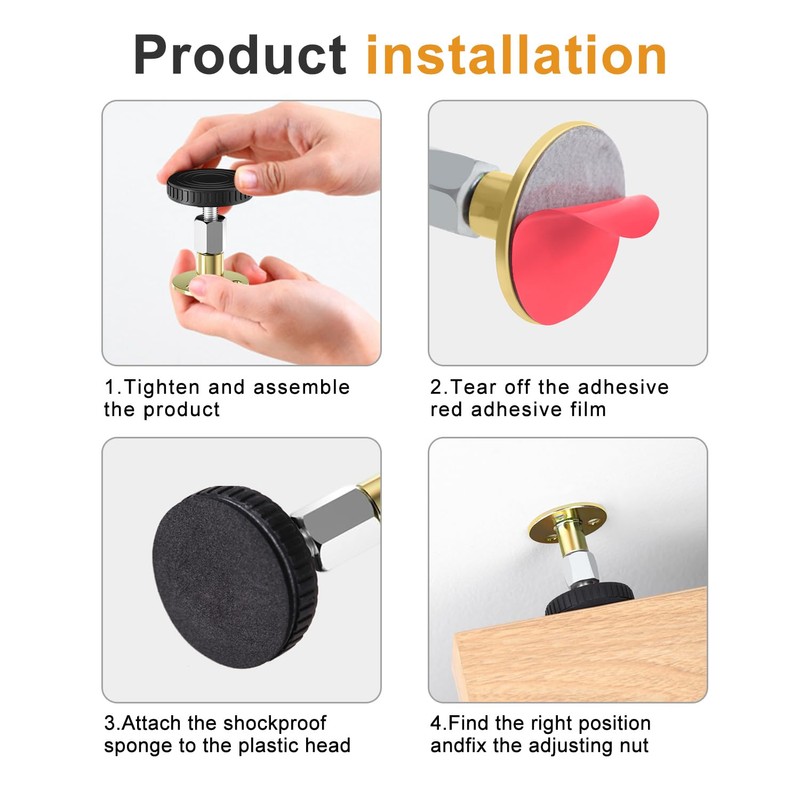 Product installation

1.Tighten and assemble the product

2.Tear off the adhesive red adhesive film

3.Attach the shockproof sponge to the plastic head

4.Find the right position andfix the adjusting nut