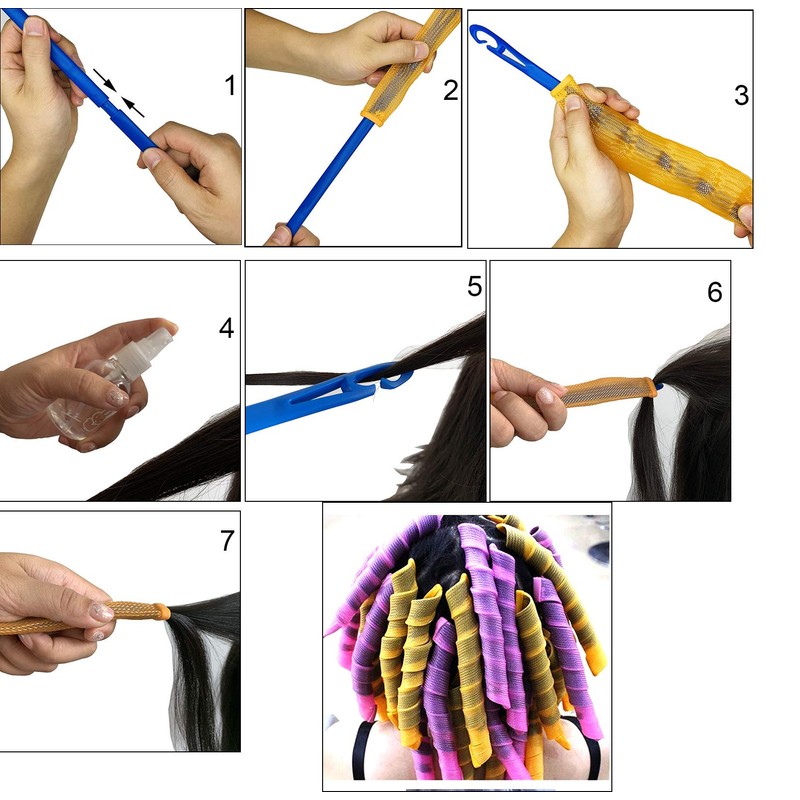 1
2
3
4
5
6
7