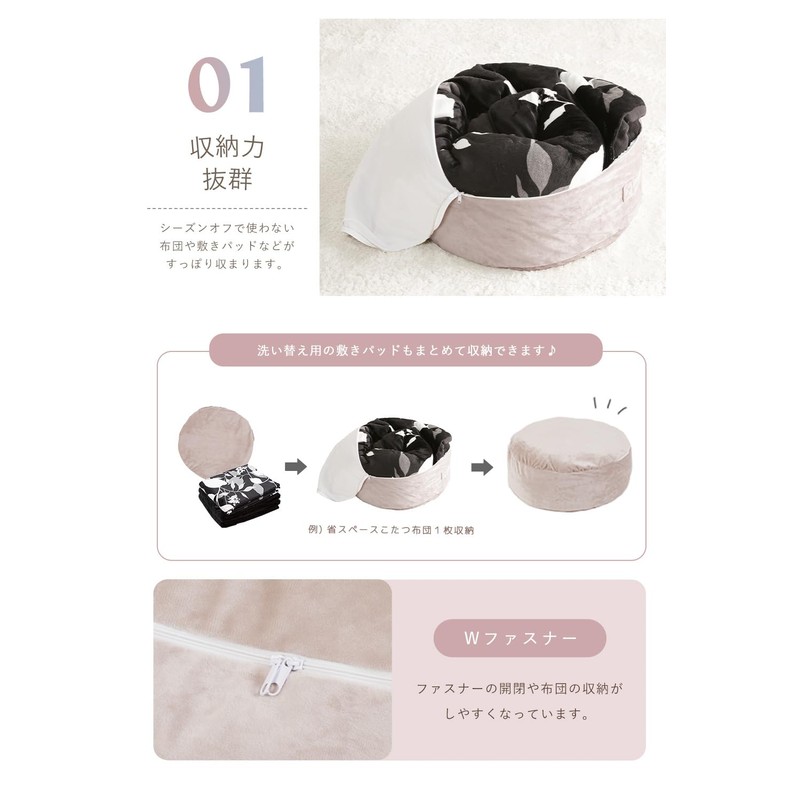 01

収納力
抜群

シーズンオフで使わない布団や敷きパッドなどがすっぽり収まります。

洗い替え用の敷きパッドもまとめて収納できます♪

例）省スペースこたつ布団１枚収納

Wファスナー

ファスナーの開閉や布団の収納がしやすくなっています。