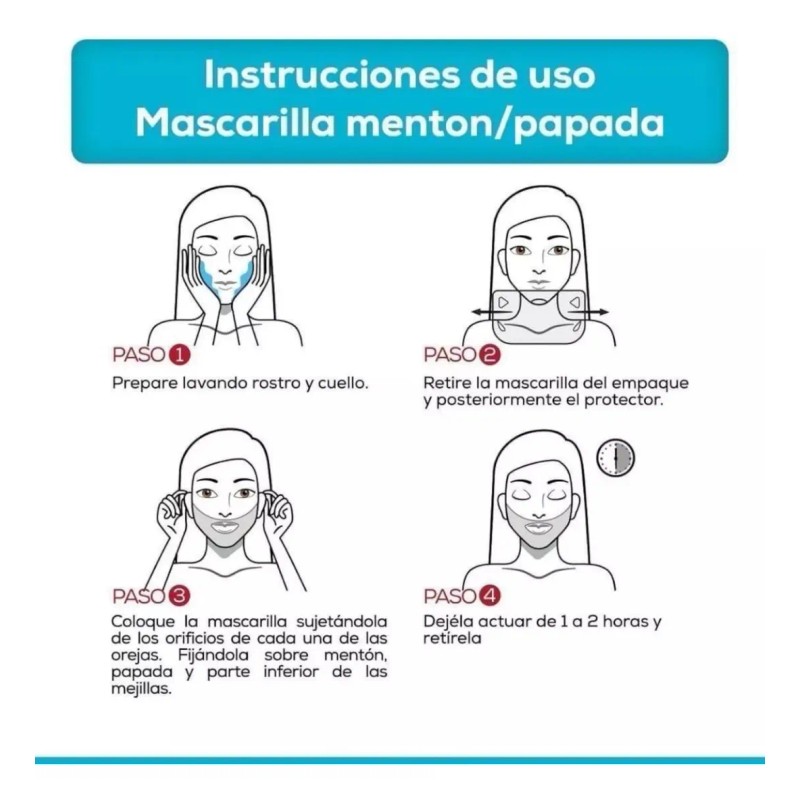 Instrucciones de uso
Mascarilla menton/papada

PASO 1
Prepare lavando rostro y cuello.

PASO 2
Retire la mascarilla del empaque y posteriormente el protector.

PASO 3
Coloque la mascarilla sujetándola de los orificios de cada una de las orejas. Fijándola sobre mentón, papada y parte inferior de las mejillas.

PASO 4
Dejéla actuar de 1 a 2 horas y retírela