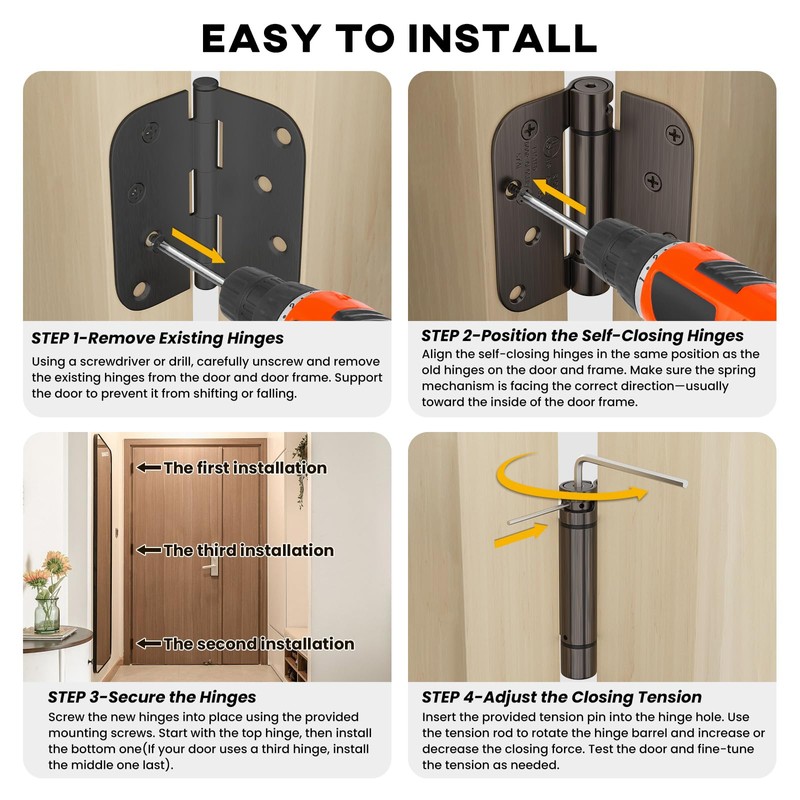 EASY TO INSTALL

STEP 1-Remove Existing Hinges

Using a screwdriver or drill, carefully unscrew and remove the existing hinges from the door and door frame. Support the door to prevent it from shifting or falling.

STEP 2-Position the Self-Closing Hinges

Align the self-closing hinges in the same position as the old hinges on the door and frame. Make sure the spring mechanism is facing the correct direction—usually toward the inside of the door frame.

The first installation

The third installation

The second installation

STEP 3-Secure the Hinges

Screw the new hinges into place using the provided mounting screws. Start with the top hinge, then install the bottom one(If your door uses a third hinge, install the middle one last).

STEP 4-Adjust the Closing Tension

Insert the provided tension pin into the hinge hole. Use the tension rod to rotate the hinge barrel and increase or decrease the closing force. Test the door and fine-tune the tension as needed.