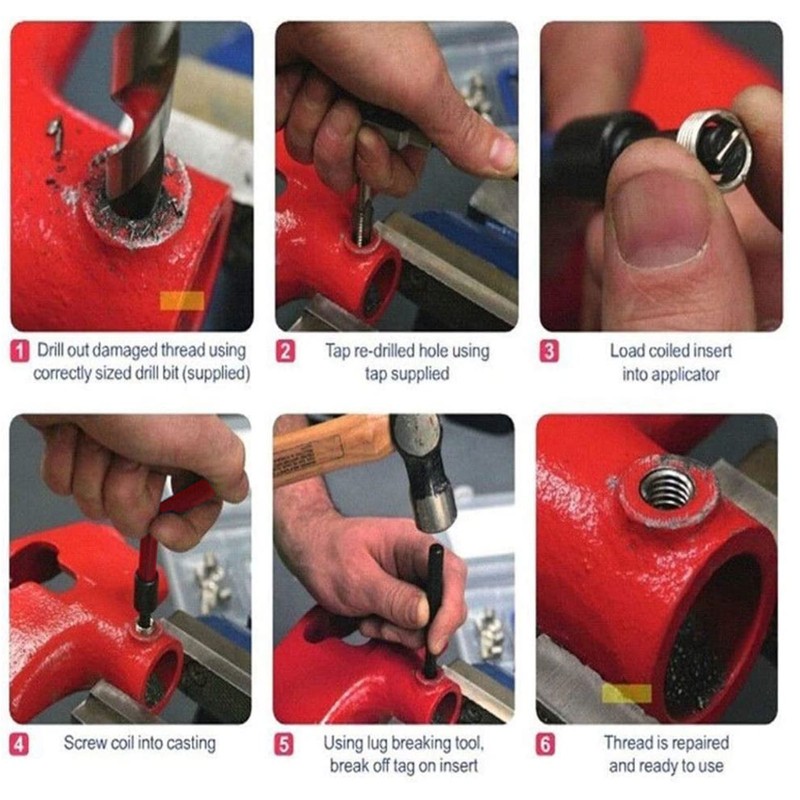 1 Drill out damaged thread using correctly sized drill bit (supplied)

2 Tap re-drilled hole using tap supplied

3 Load coiled insert into applicator

4 Screw coil into casting

5 Using lug breaking tool, break off tag on insert

6 Thread is repaired and ready to use