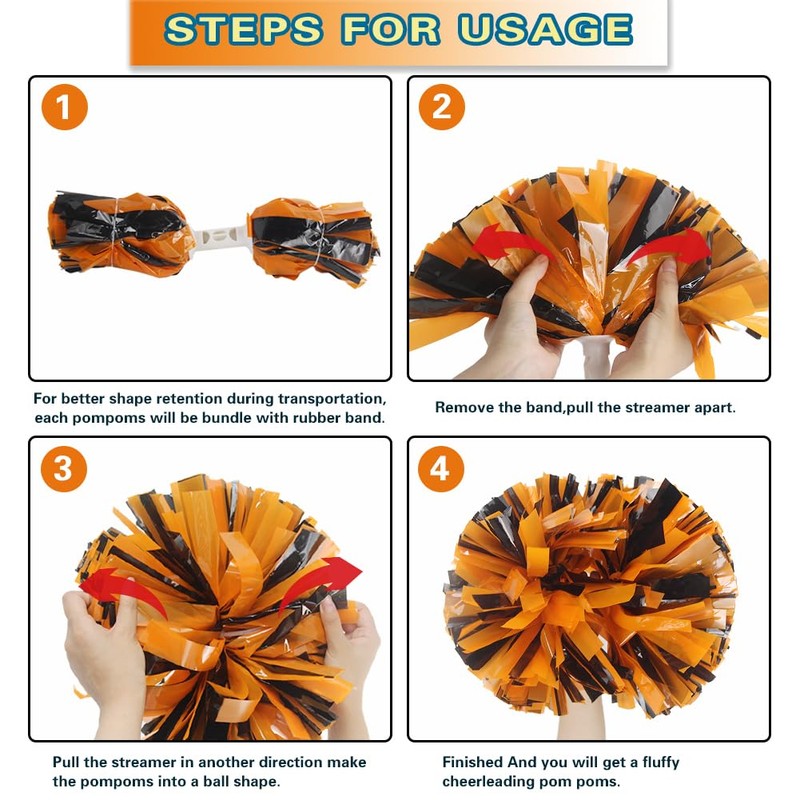 STEPS FOR USAGE

1

For better shape retention during transportation, each pompoms will be bundle with rubber band.

2

Remove the band,pull the streamer apart.

3

Pull the streamer in another direction make the pompoms into a ball shape.

4

Finished And you will get a fluffy cheerleading pom poms.