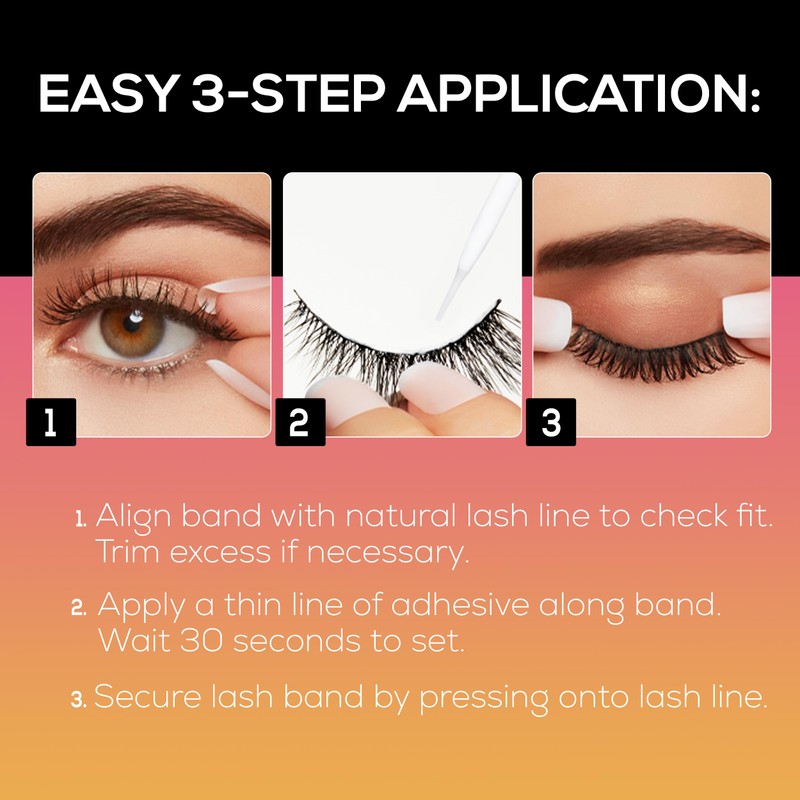 EASY 3-STEP APPLICATION:

1

2

3

1. Align band with natural lash line to check fit. Trim excess if necessary.

2. Apply a thin line of adhesive along band. Wait 30 seconds to set.

3. Secure lash band by pressing onto lash line.