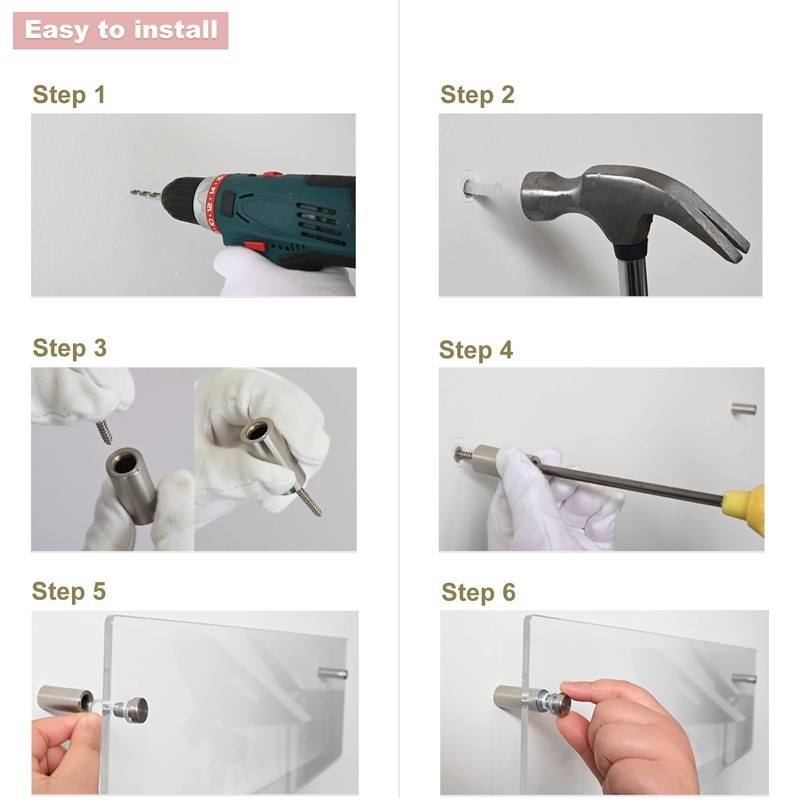 Easy to install

Step 1

Step 2

Step 3

Step 4

Step 5

Step 6