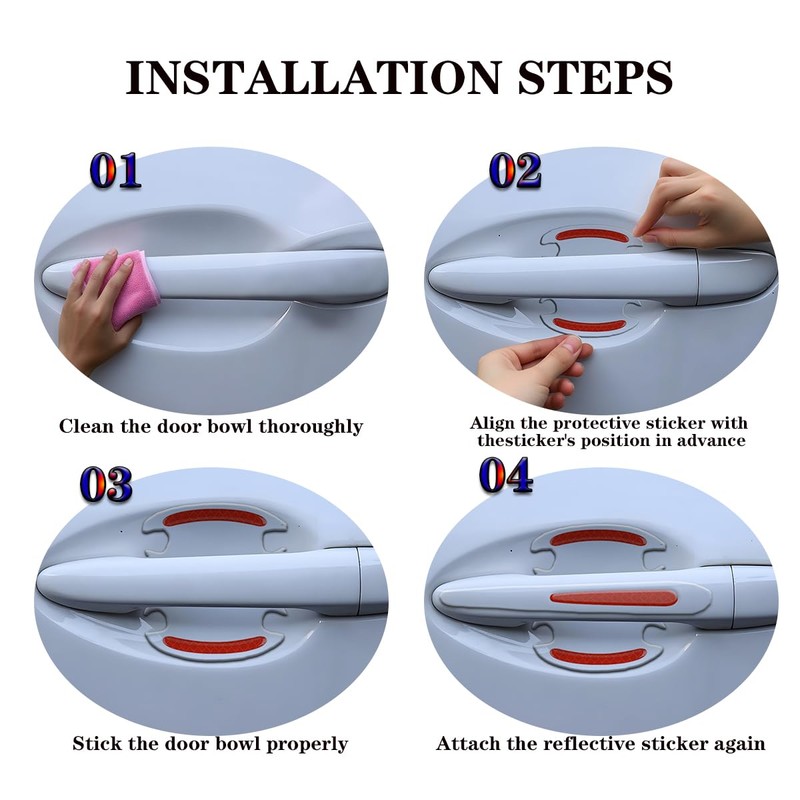 INSTALLATION STEPS

01

Clean the door bowl thoroughly

02

Align the protective sticker with thesticker's position in advance

03

Stick the door bowl properly

04

Attach the reflective sticker again