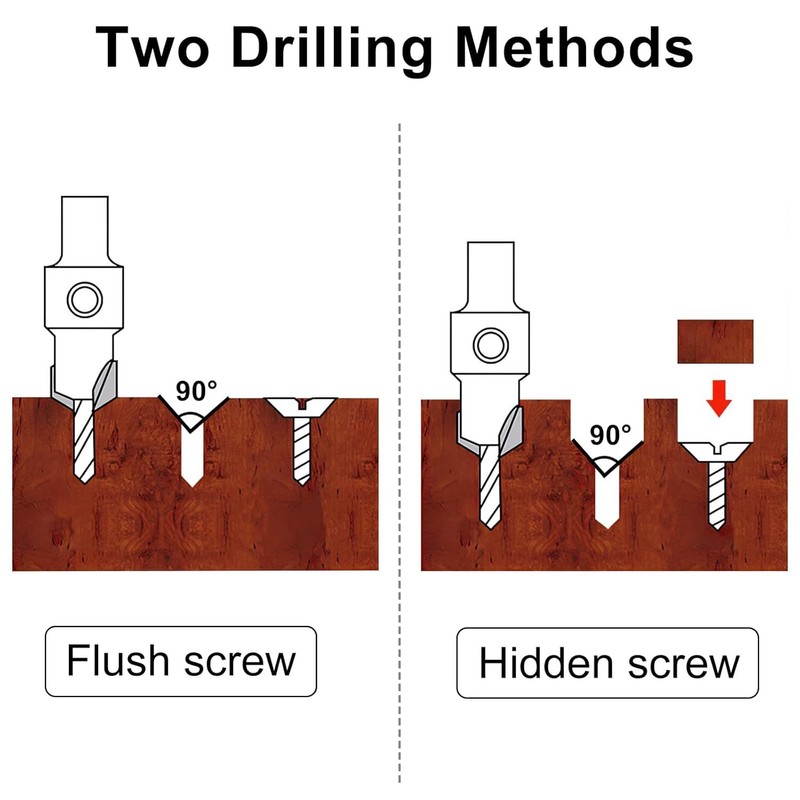 Two Drilling Methods

90°

Flush screw

90°

Hidden screw