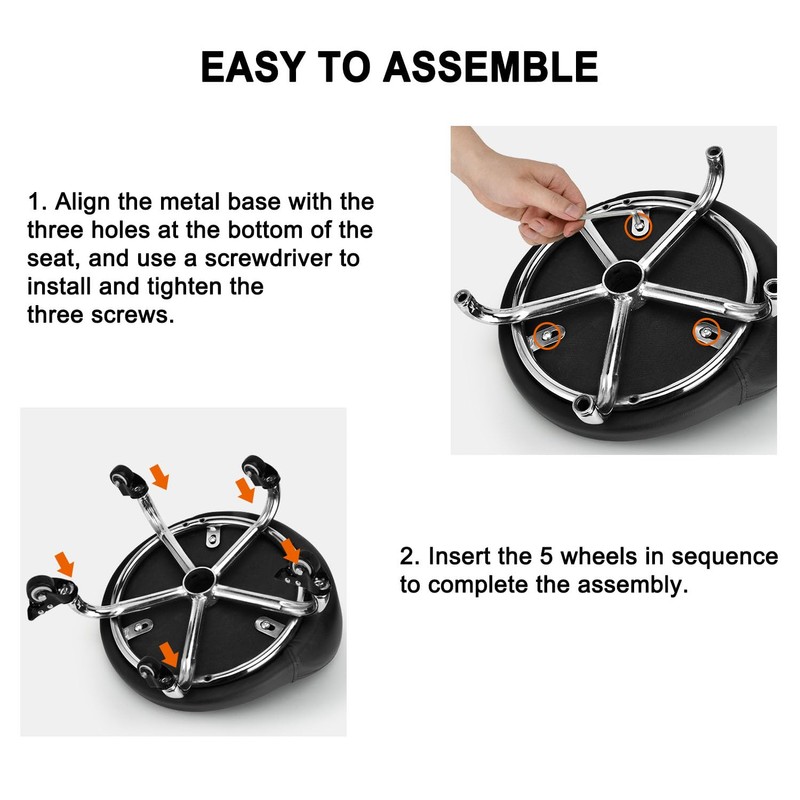 EASY TO ASSEMBLE

1. Align the metal base with the three holes at the bottom of the seat, and use a screwdriver to install and tighten the three screws.

2. Insert the 5 wheels in sequence to complete the assembly.