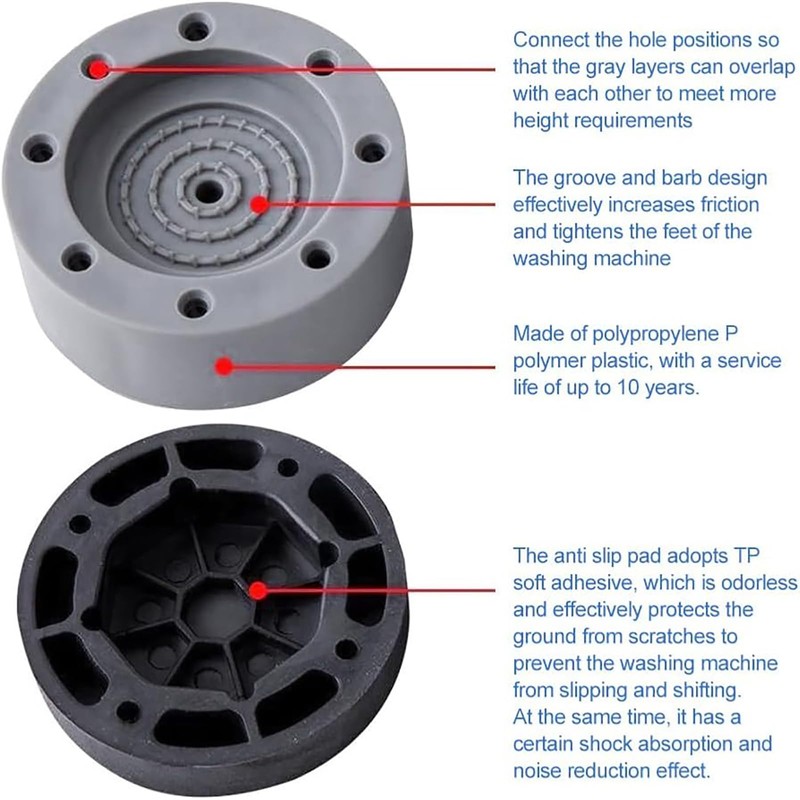 Connect the hole positions so that the gray layers can overlap with each other to meet more height requirements

The groove and barb design effectively increases friction and tightens the feet of the washing machine

Made of polypropylene P polymer plastic, with a service life of up to 10 years.

The anti slip pad adopts TP soft adhesive, which is odorless and effectively protects the ground from scratches to prevent the washing machine from slipping and shifting. At the same time, it has a certain shock absorption and noise reduction effect.