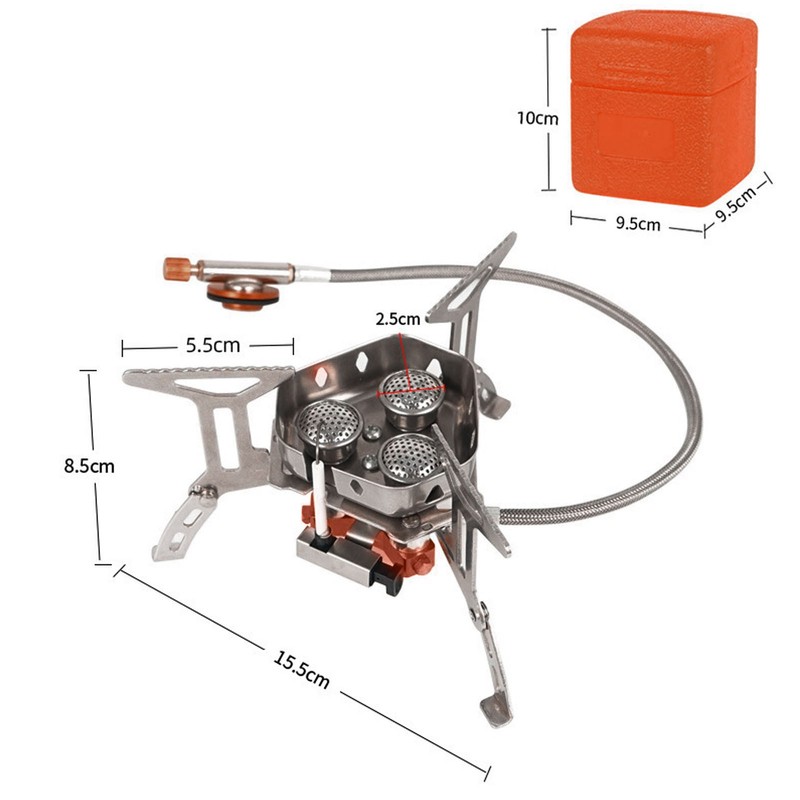 10cm
9.5cm
9.5cm
2.5cm
5.5cm
8.5cm
15.5cm