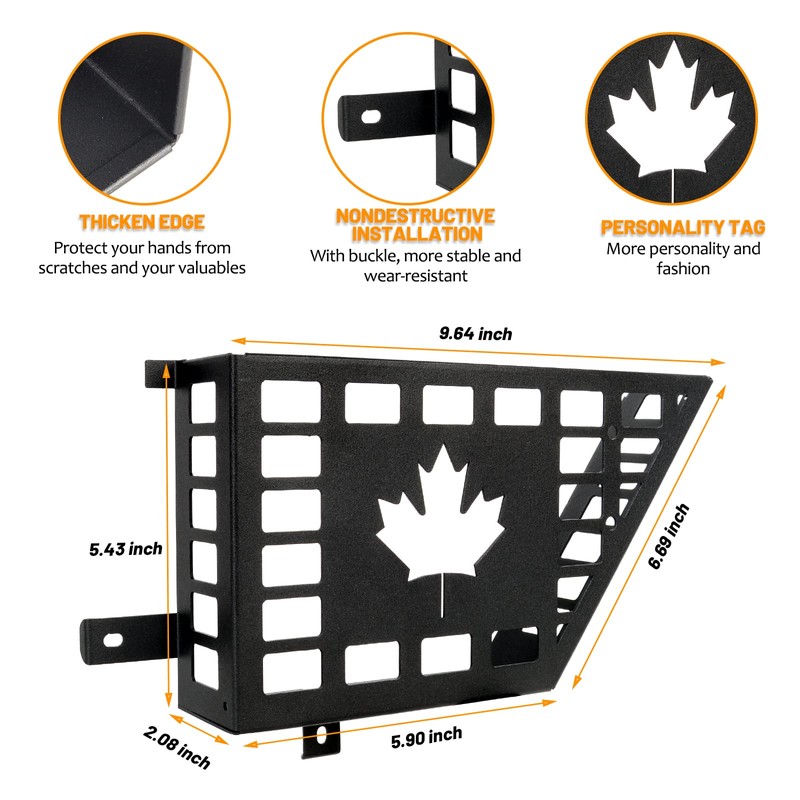 THICKEN EDGE
Protect your hands from scratches and your valuables

NONDESTRUCTIVE INSTALLATION
With buckle, more stable and wear-resistant

PERSONALITY TAG
More personality and fashion

9.64 inch

5.43 inch

6.69 inch

2.08 inch

5.90 inch