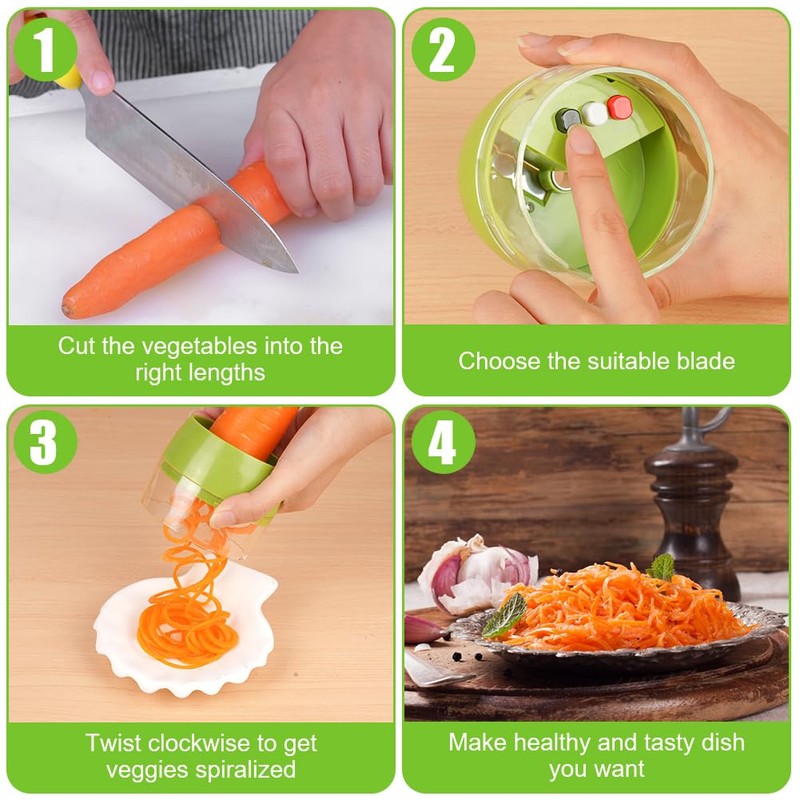 1

Cut the vegetables into the right lengths

2

Choose the suitable blade

3

Twist clockwise to get veggies spiralized

4

Make healthy and tasty dish you want