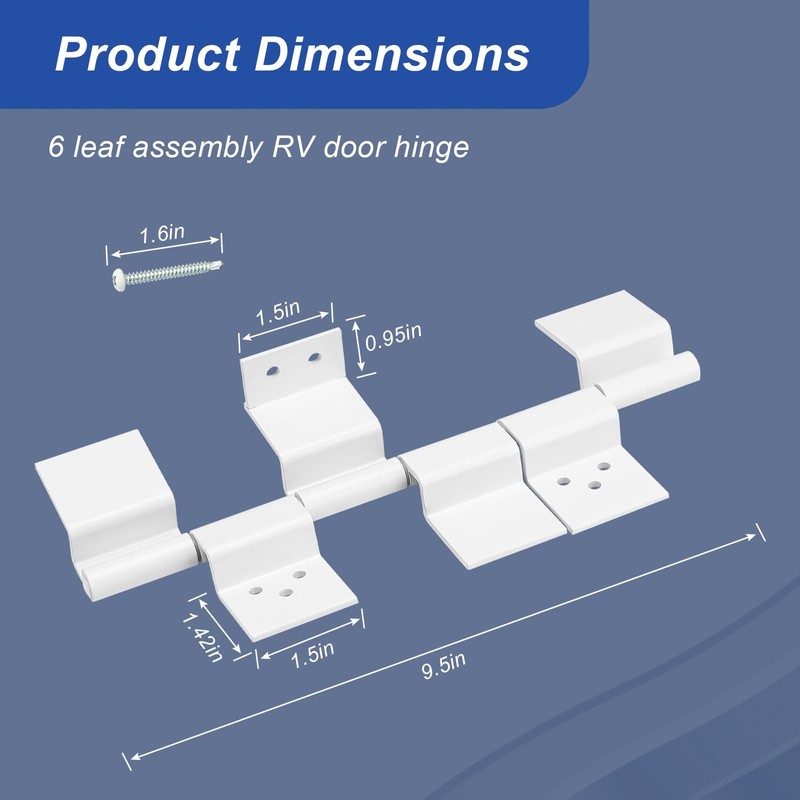 Product Dimensions

6 leaf assembly RV door hinge

1.6in

1.5in

0.95in

1.42in

1.5in

9.5in