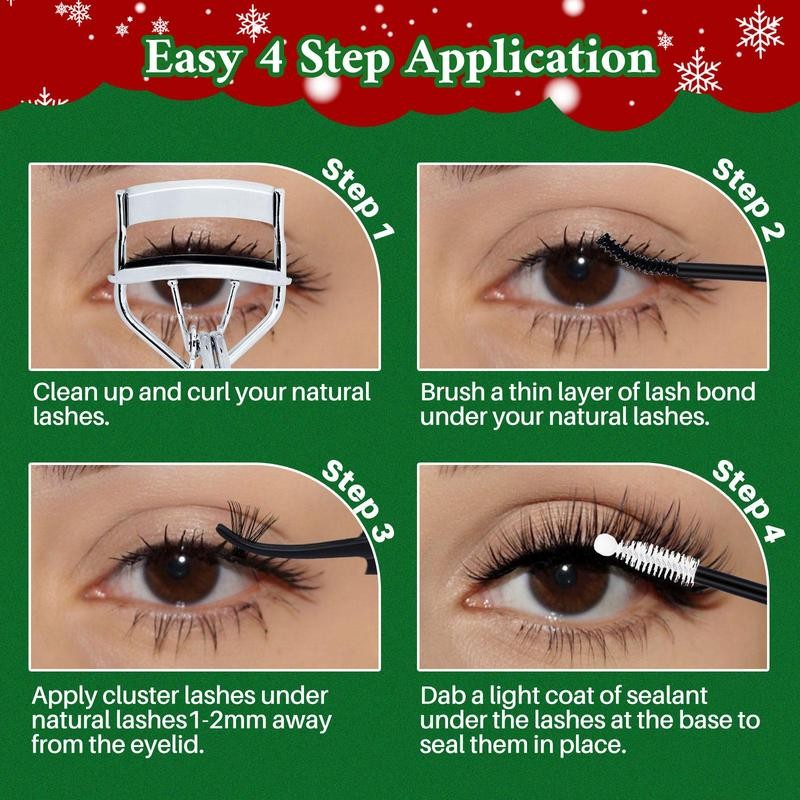 Easy 4 Step Application

Step 1

Clean up and curl your natural lashes.

Step 2

Brush a thin layer of lash bond under your natural lashes.

Step 3

Apply cluster lashes under natural lashes1-2mm away from the eyelid.

Step 4

Dab a light coat of sealant under the lashes at the base to seal them in place.