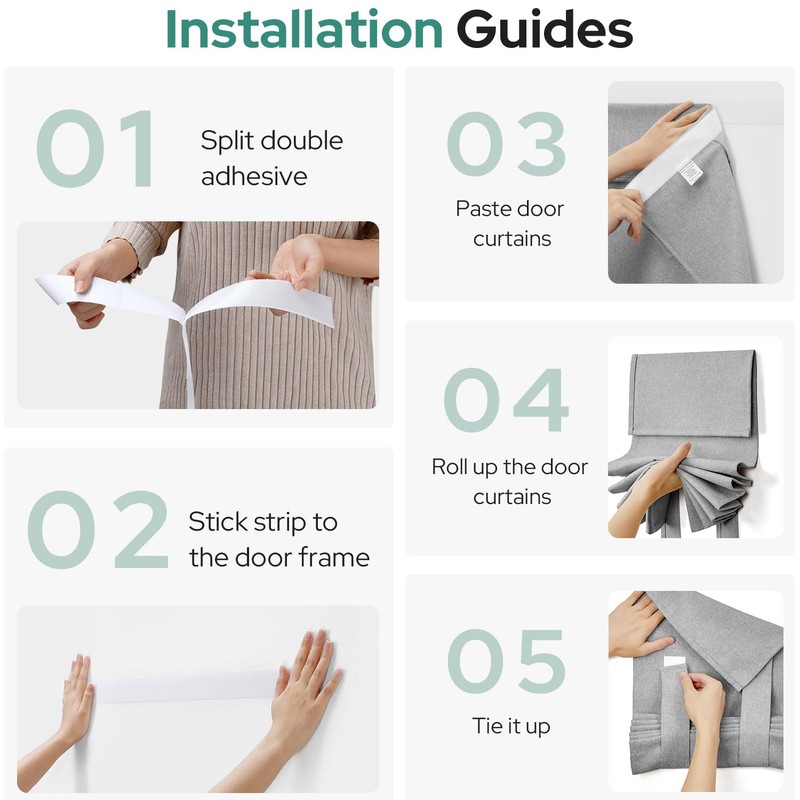 Installation Guides

01
Split double adhesive

02
Stick strip to the door frame

03
Paste door curtains

04
Roll up the door curtains

05
Tie it up