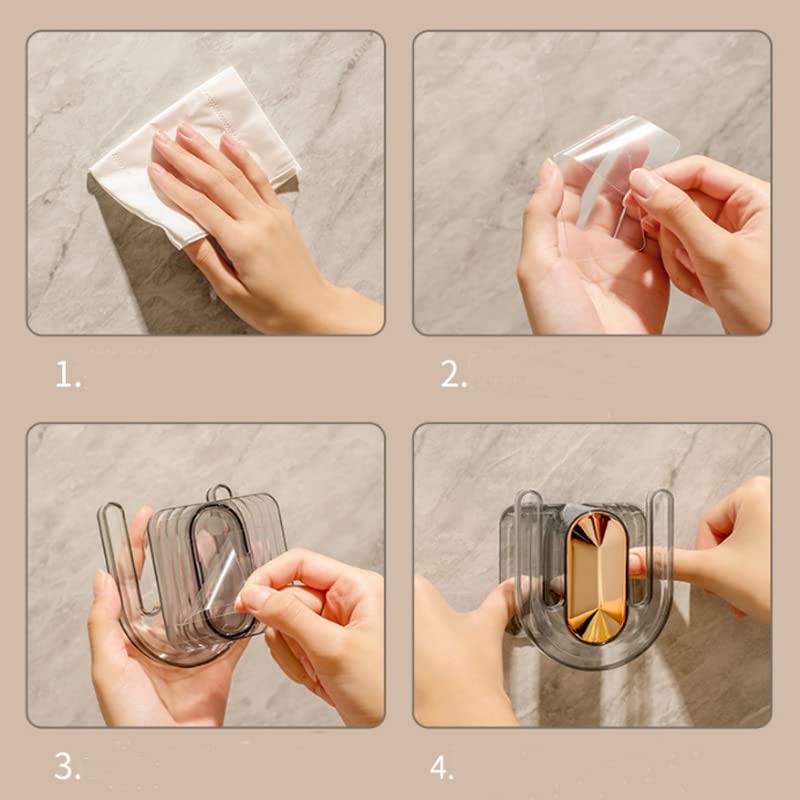 1.

2.

3.

4.