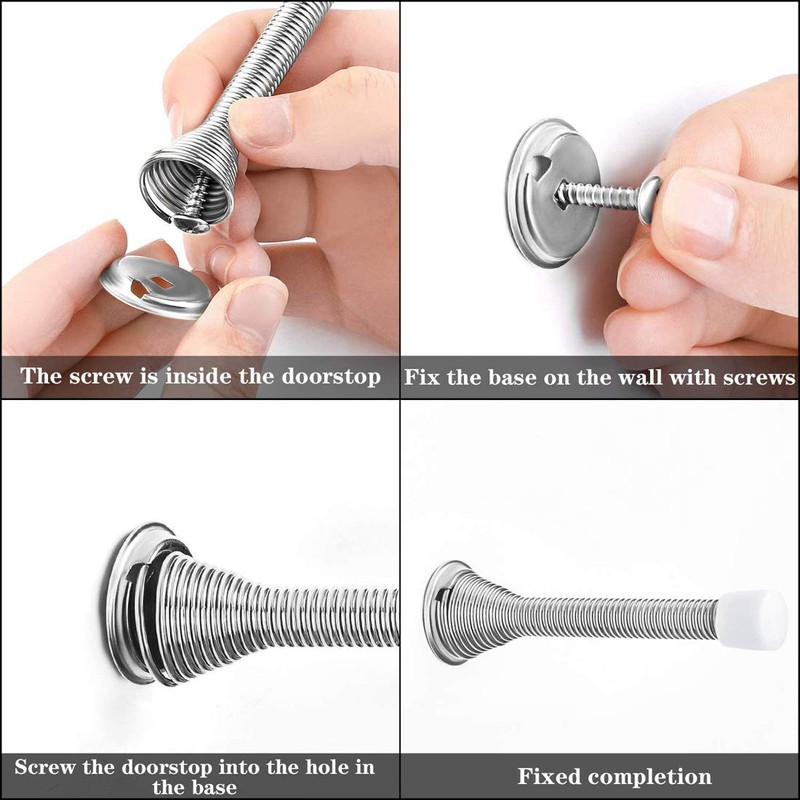 The screw is inside the doorstop

Fix the base on the wall with screws

Screw the doorstop into the hole in the base

Fixed completion