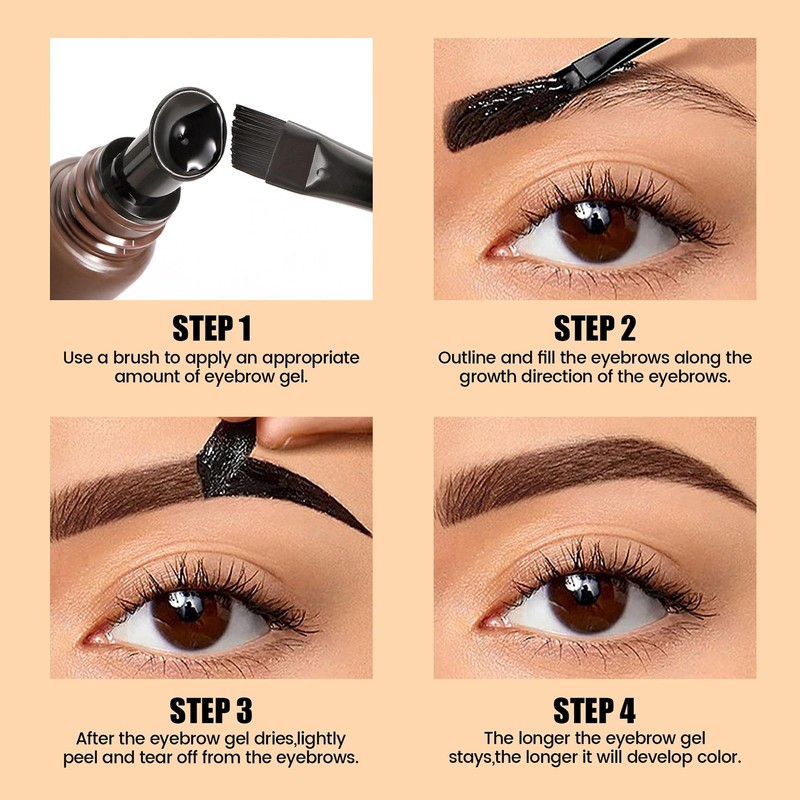 STEP 1
Use a brush to apply an appropriate amount of eyebrow gel.

STEP 2
Outline and fill the eyebrows along the growth direction of the eyebrows.

STEP 3
After the eyebrow gel dries,lightly peel and tear off from the eyebrows.

STEP 4
The longer the eyebrow gel stays,the longer it will develop color.